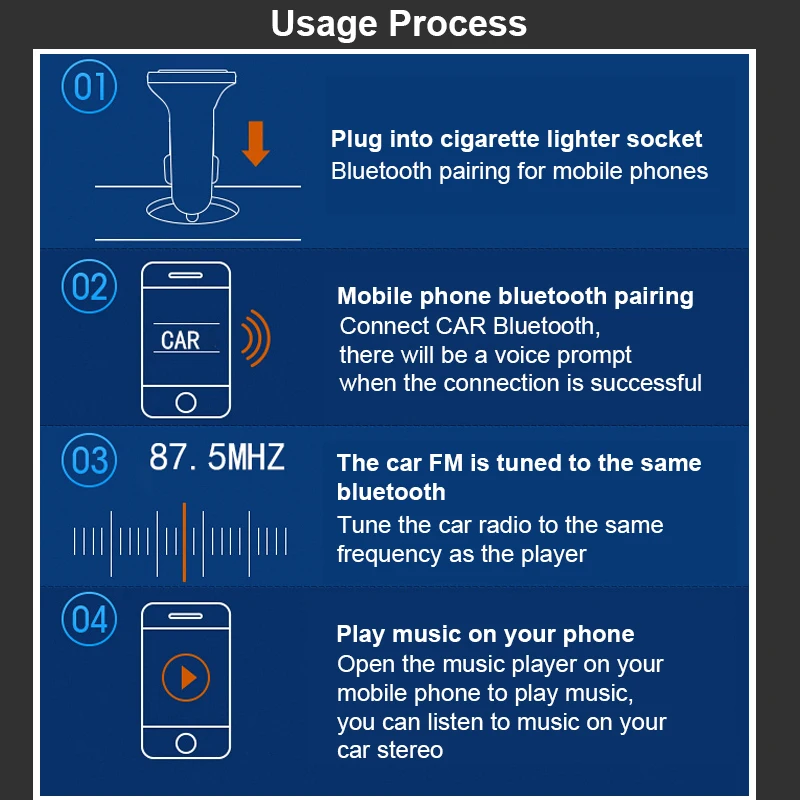 Usage Process

01

Plug into cigarette lighter socket
Bluetooth pairing for mobile phones

02

CAR

Mobile phone bluetooth pairing
Connect CAR Bluetooth, there will be a voice prompt when the connection is successful

03

87. 5MHZ

The car FM is tuned to the same bluetooth
Tune the car radio to the same frequency as the player

04

Play music on your phone
Open the music player on your mobile phone to play music, you can listen to music on your car stereo