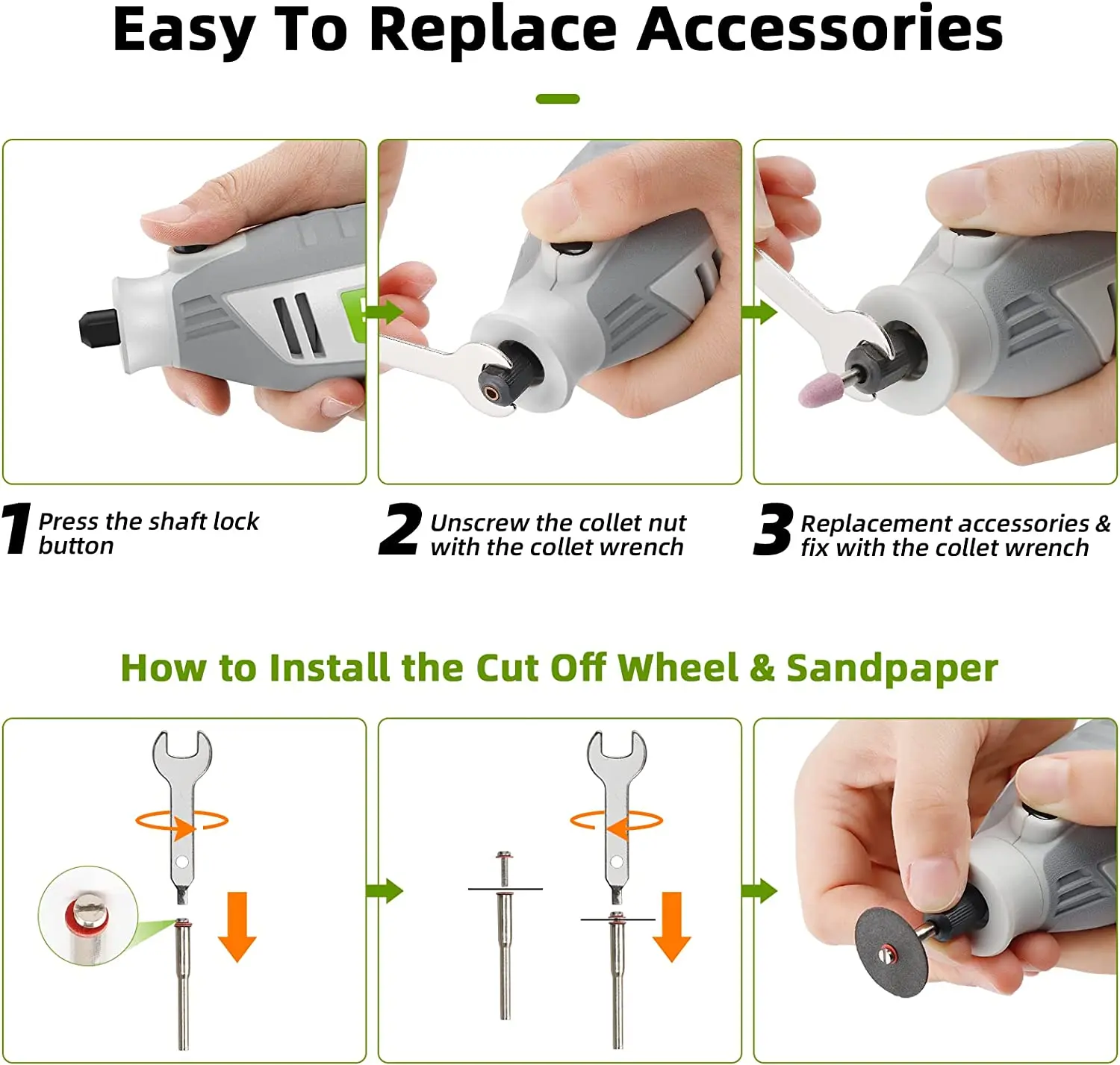 Easy To Replace Accessories

1 Press the shaft lock button

2 Unscrew the collet nut with the collet wrench

3 Replacement accessories & fix with the collet wrench

How to Install the Cut Off Wheel & Sandpaper