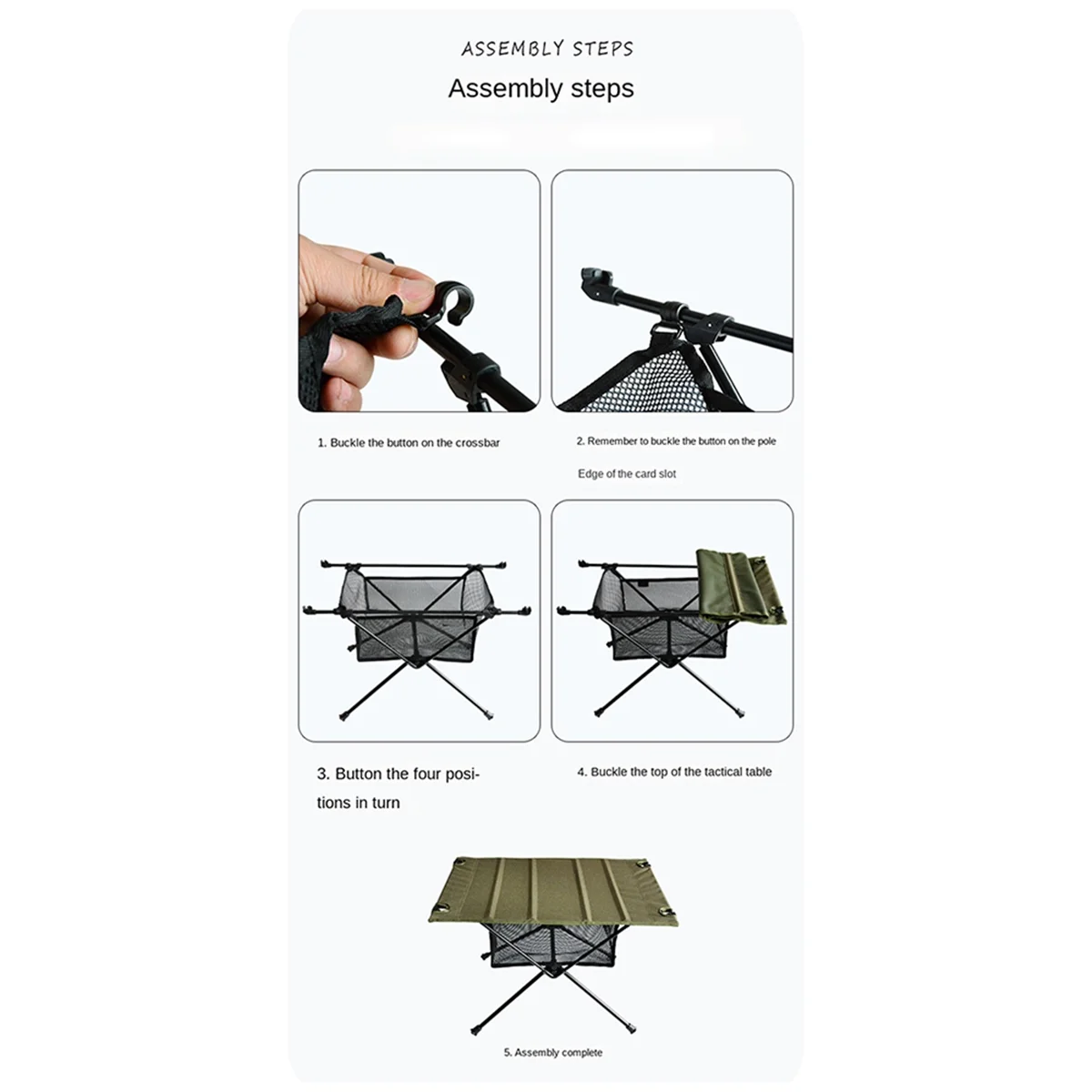 ASSEMBLY STEPS

Assembly steps

1. Buckle the button on the crossbar

2. Remember to buckle the button on the pole

Edge of the card slot

3. Button the four positions in turn

4. Buckle the top of the tactical table

5. Assembly complete