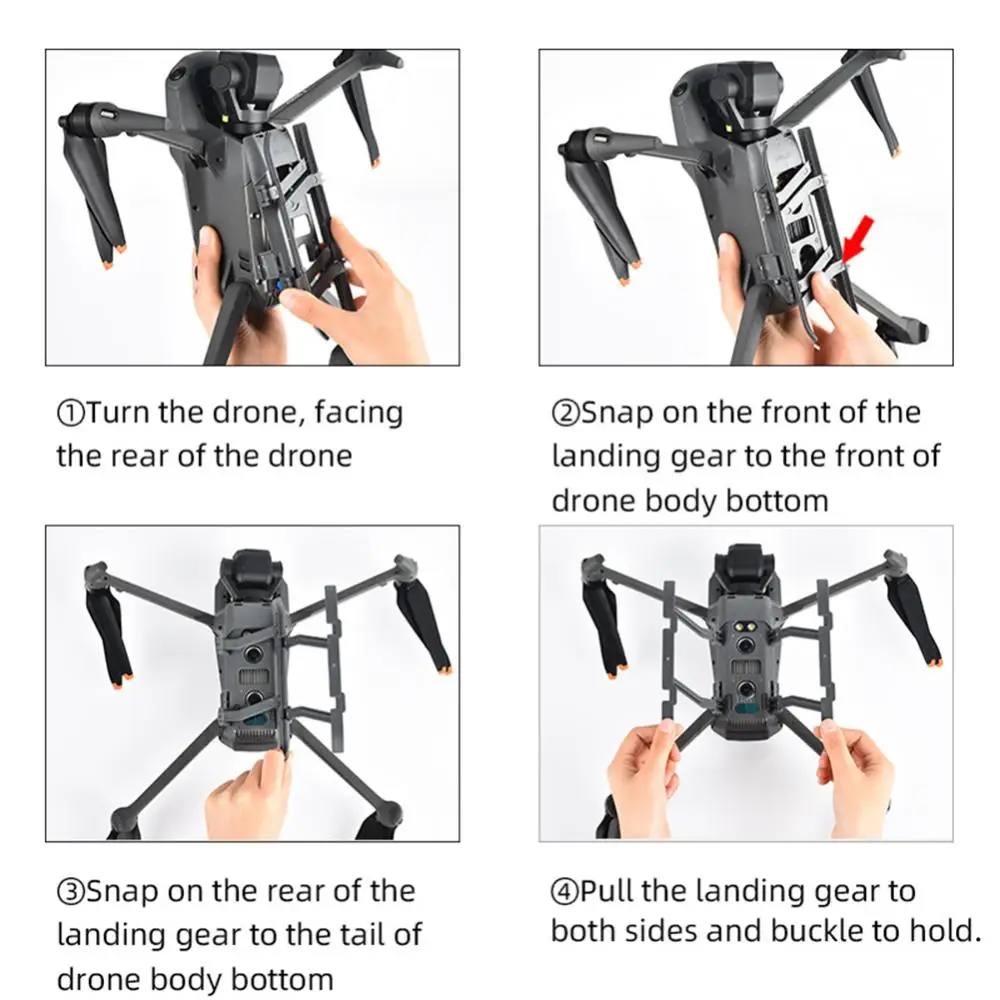 ①Turn the drone, facing the rear of the drone

②Snap on the front of the landing gear to the front of drone body bottom

③Snap on the rear of the landing gear to the tail of drone body bottom

④Pull the landing gear to both sides and buckle to hold.