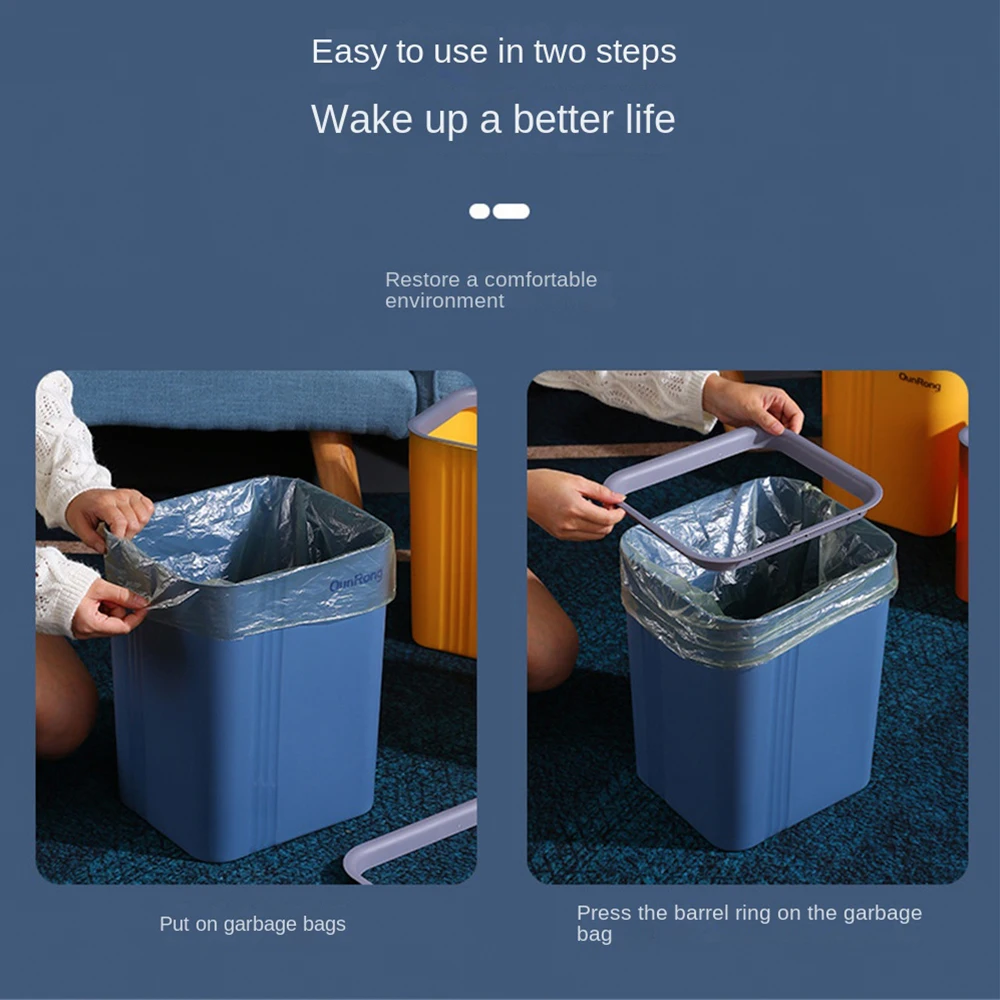 Easy to use in two steps

Wake up a better life

Restore a comfortable environment

QunRong

QunRong

Put on garbage bags

Press the barrel ring on the garbage bag