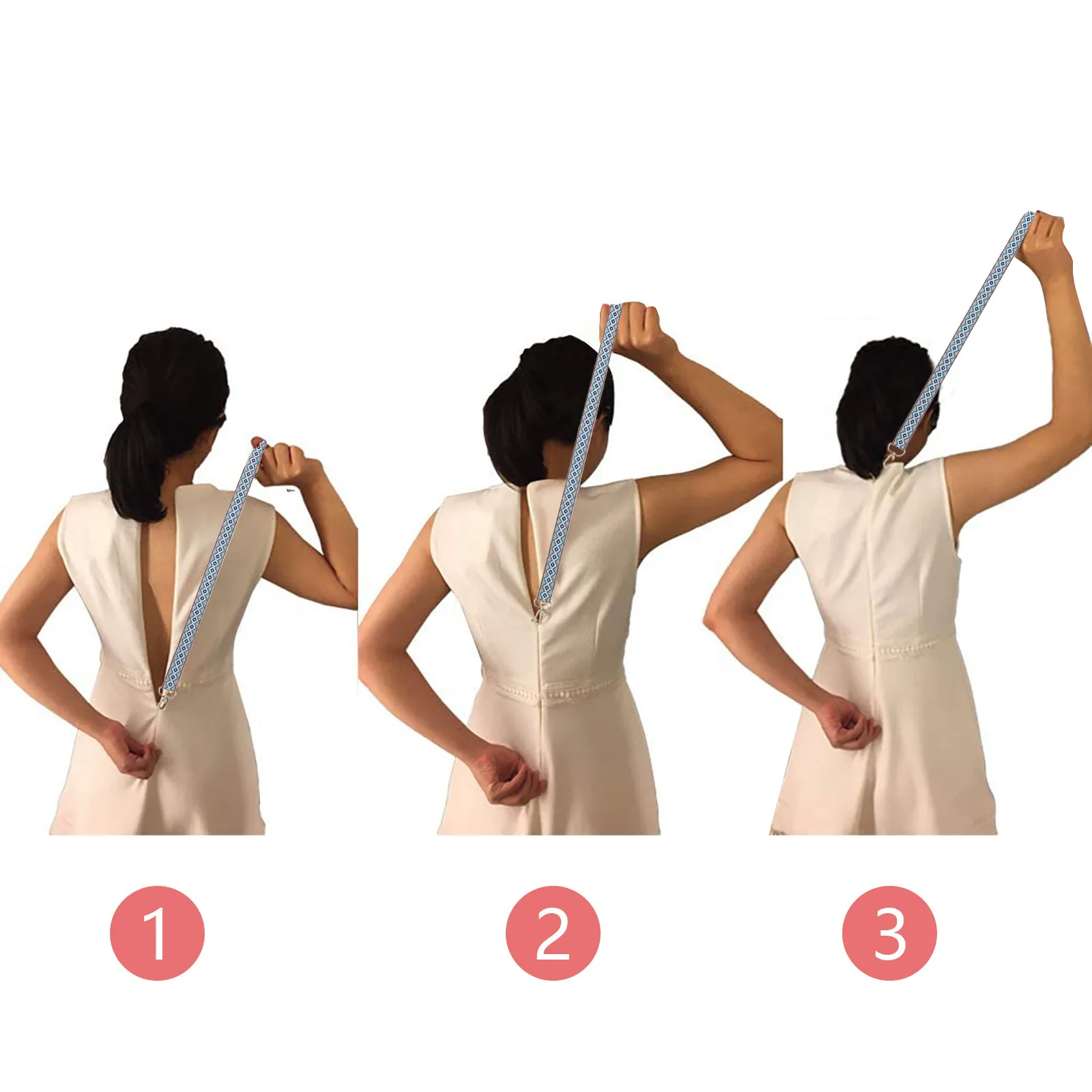 1

2

3