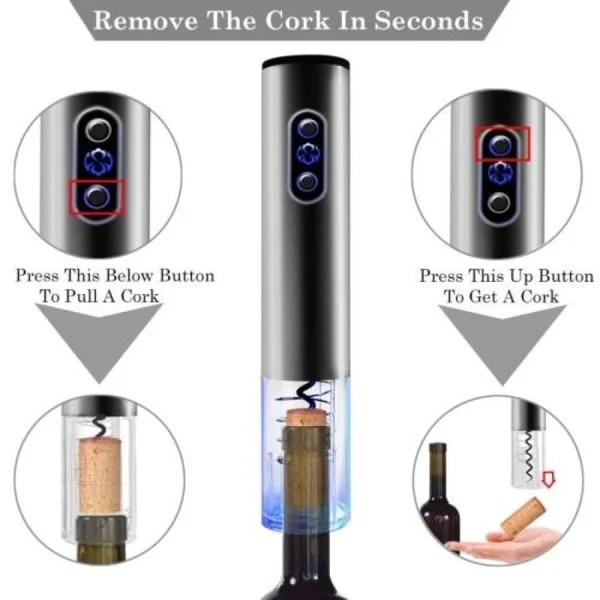 Remove The Cork In Seconds

Press This Below Button To Pull A Cork

Press This Up Button To Get A Cork