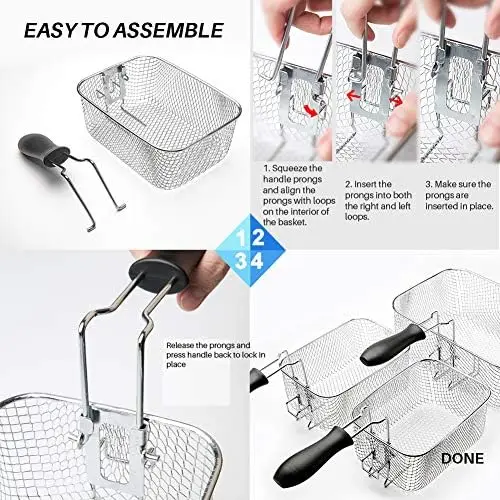 EASY TO ASSEMBLE

1. Squeeze the handle prongs and align the prongs with loops on the interior of the basket.

2. Insert the prongs into both the right and left loops.

3. Make sure the prongs are inserted in place.

1 2
3 4

Release the prongs and press handle back to lock in place

DONE