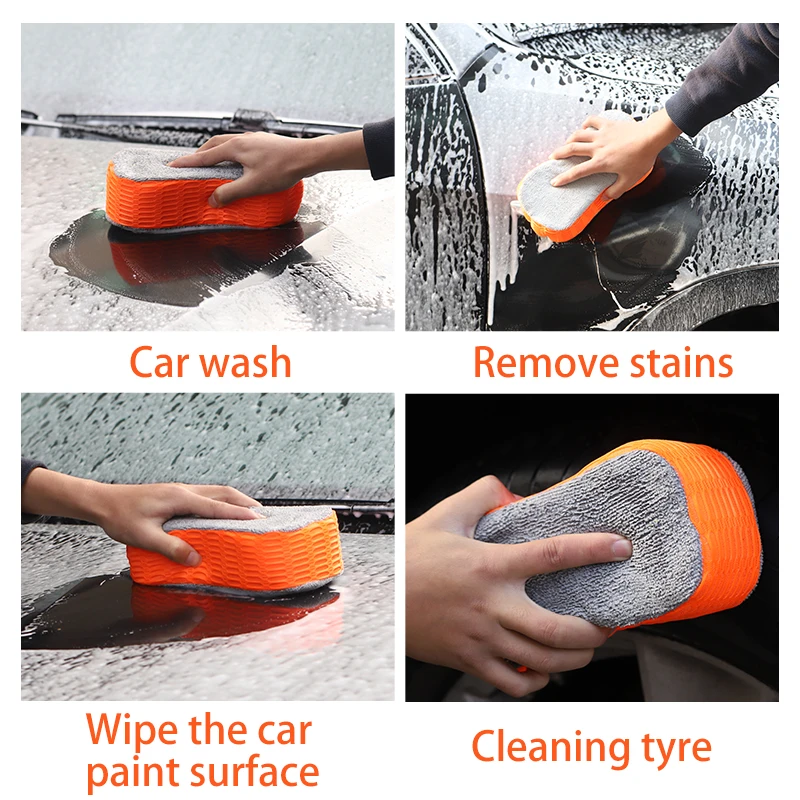 Car wash

Remove stains

Wipe the car paint surface

Cleaning tyre