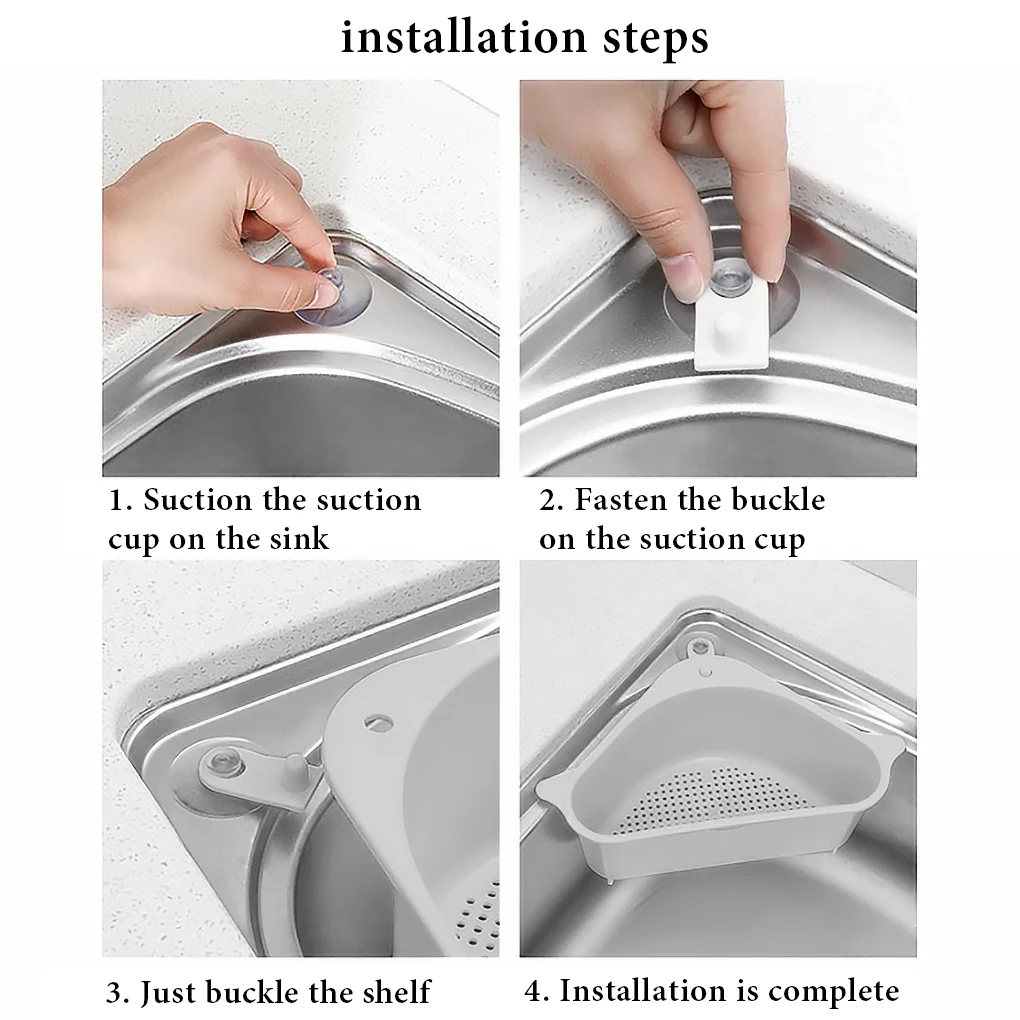 installation steps

1. Suction the suction cup on the sink

2. Fasten the buckle on the suction cup

3. Just buckle the shelf

4. Installation is complete