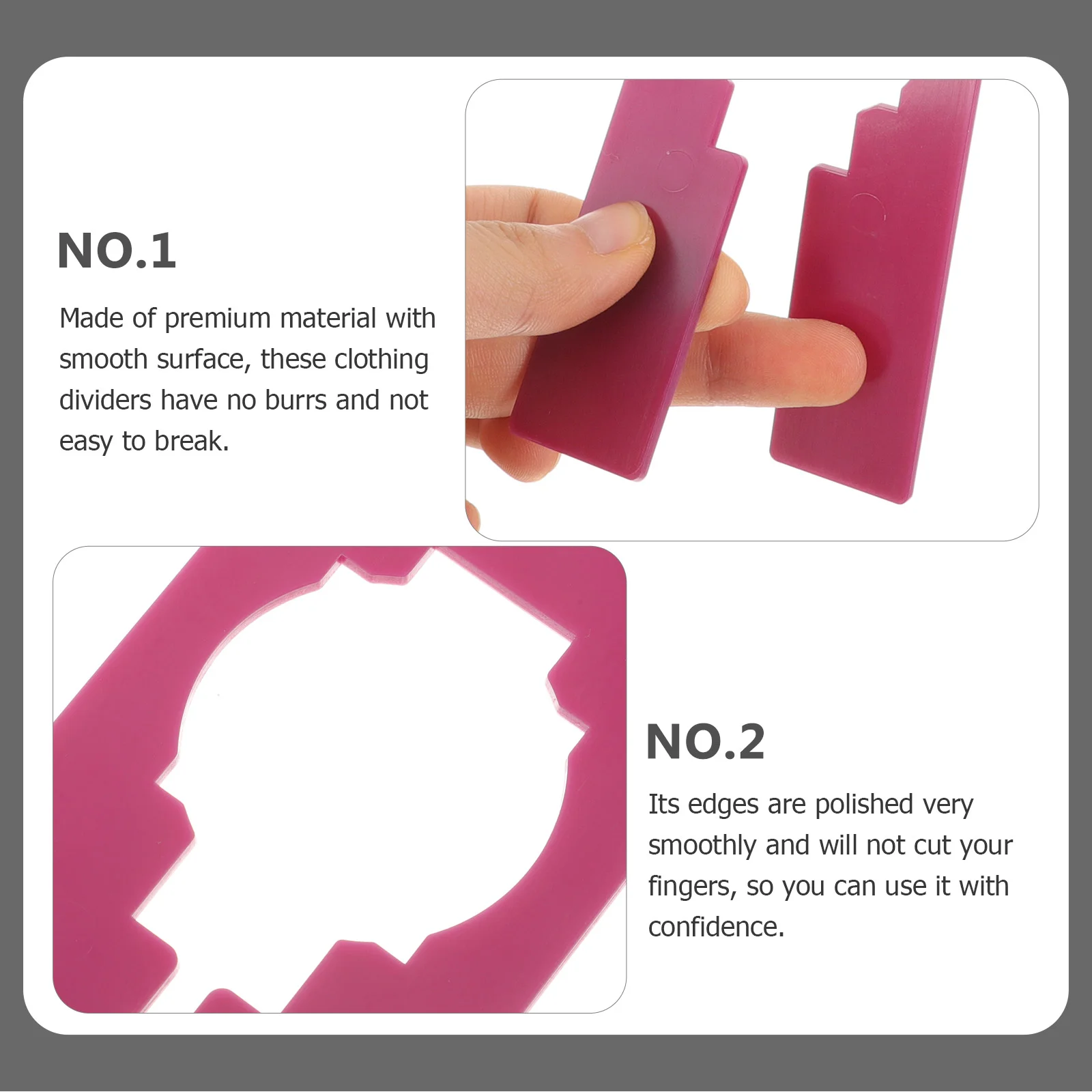 NO.1

Made of premium material with smooth surface, these clothing dividers have no burrs and not easy to break.

NO.2

Its edges are polished very smoothly and will not cut your fingers, so you can use it with confidence.