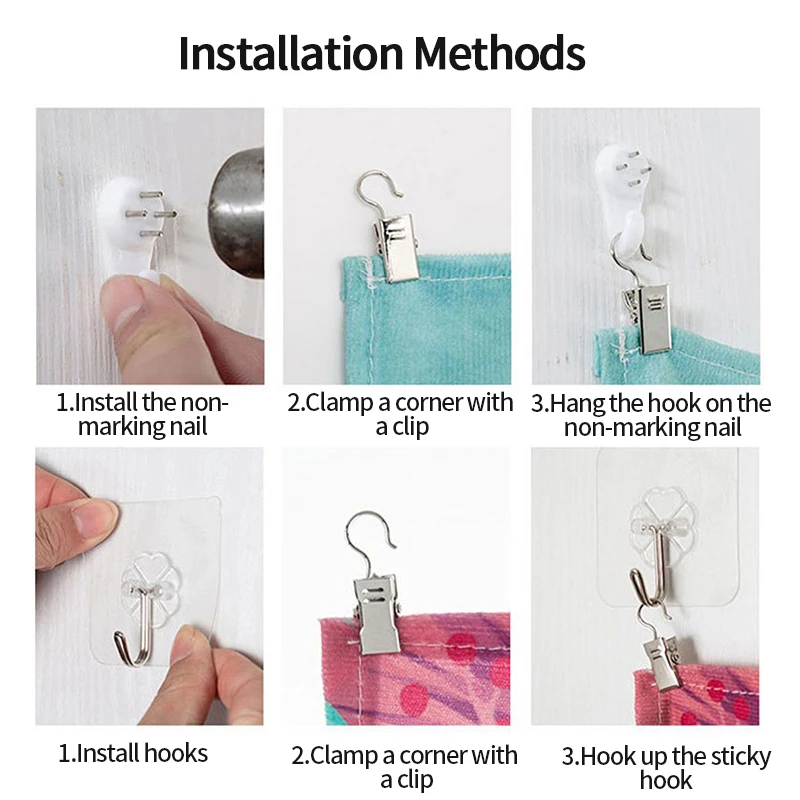 Installation Methods

1.Install the non-marking nail

2.Clamp a corner with a clip

3.Hang the hook on the non-marking nail

1.Install hooks

2.Clamp a corner with a clip

3.Hook up the sticky hook