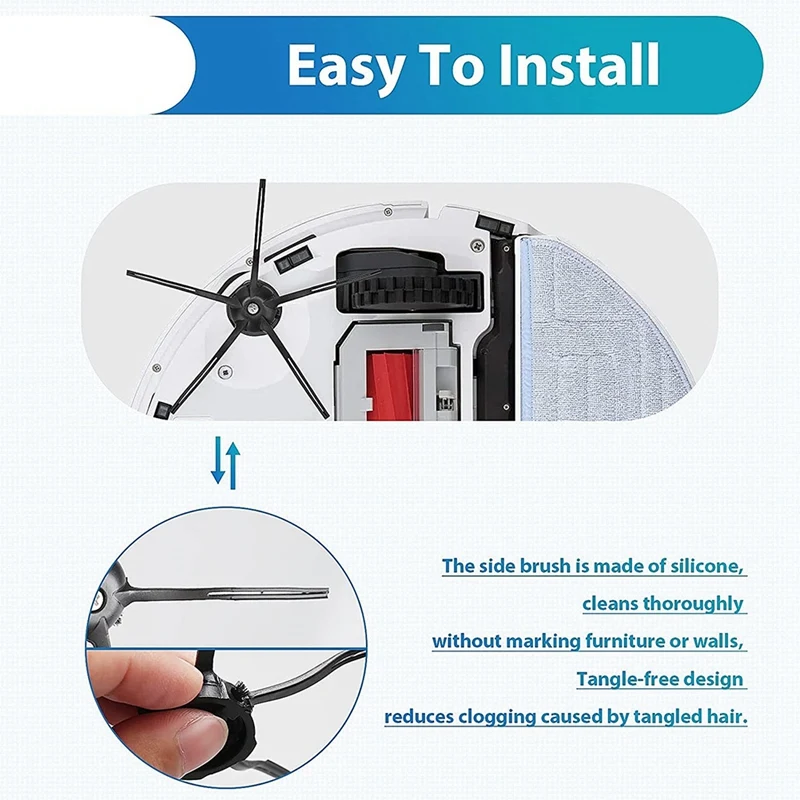 Easy To Install

The side brush is made of silicone,
cleans thoroughly
without marking furniture or walls,
Tangle-free design
reduces clogging caused by tangled hair.