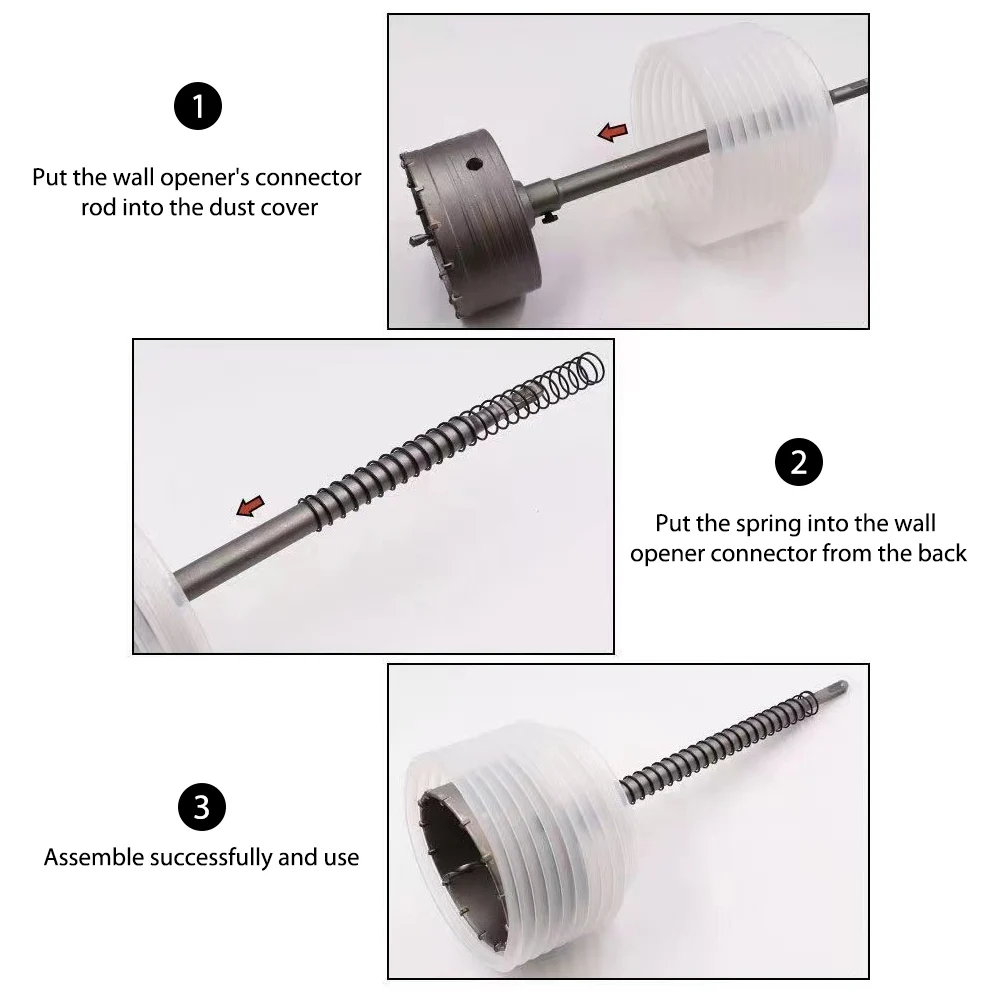 1
Put the wall opener's connector rod into the dust cover

2
Put the spring into the wall opener connector from the back

3
Assemble successfully and use