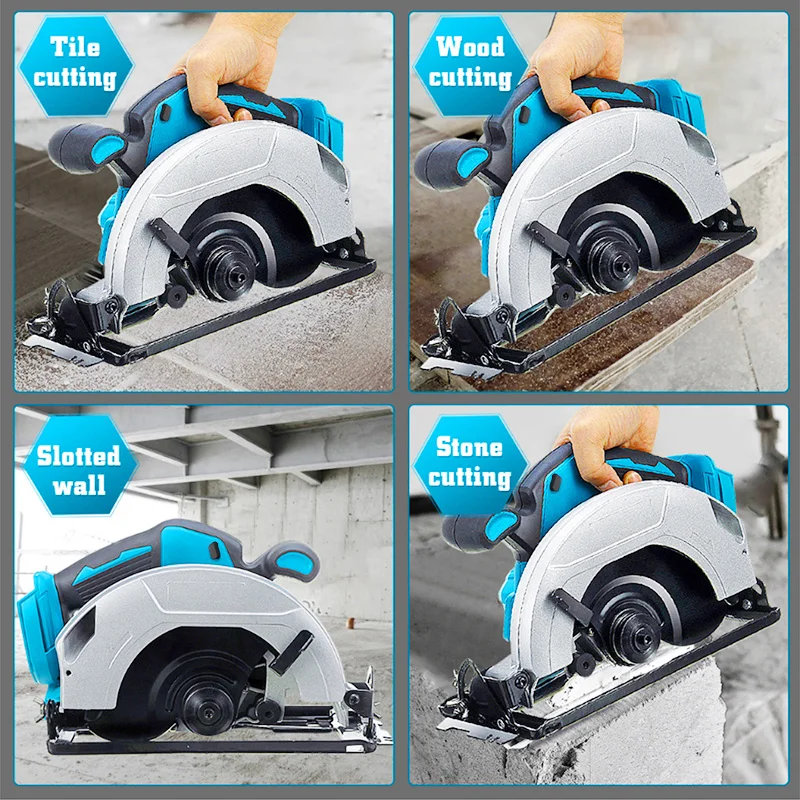 Tile cutting

Wood cutting

Slotted wall

Stone cutting