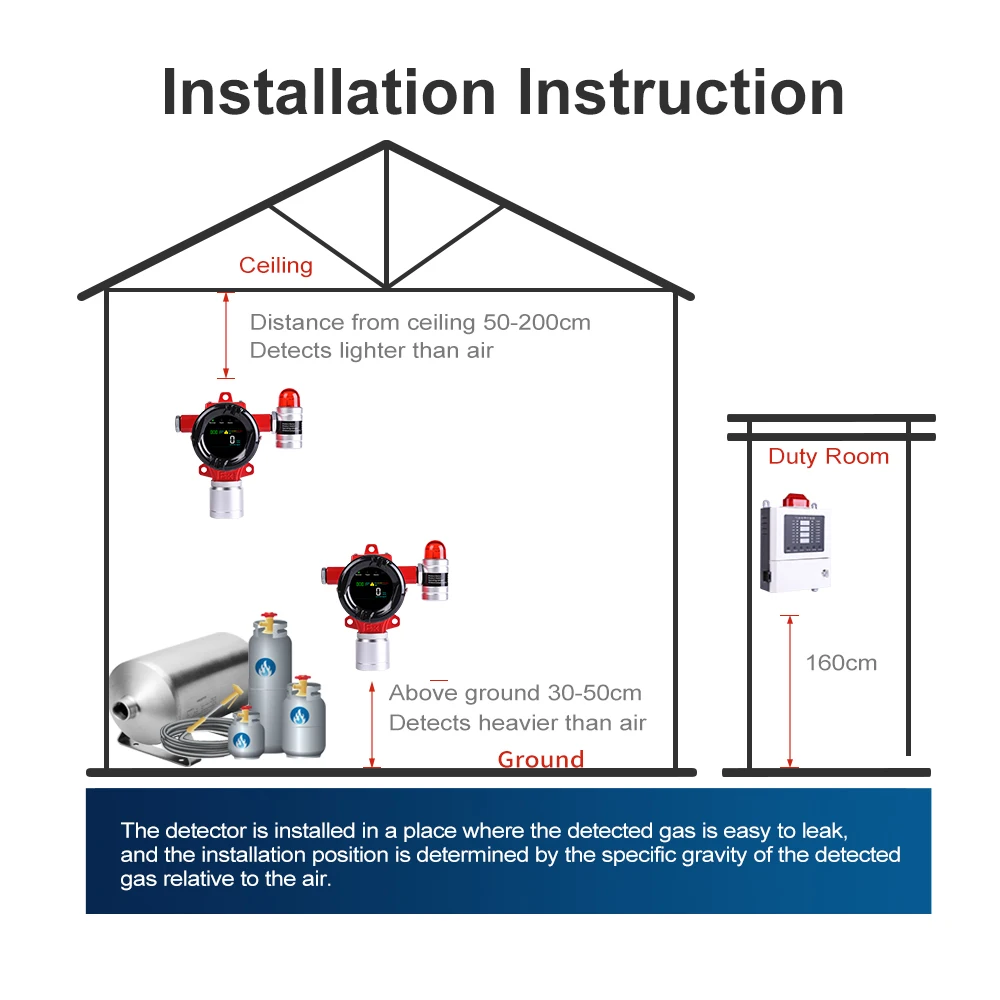 Installation Instruction

Ceiling

Distance from ceiling 50-200cm
Detects lighter than air

Duty Room

160cm

Above ground 30-50cm
Detects heavier than air

Ground

The detector is installed in a place where the detected gas is easy to leak, and the installation position is determined by the specific gravity of the detected gas relative to the air.