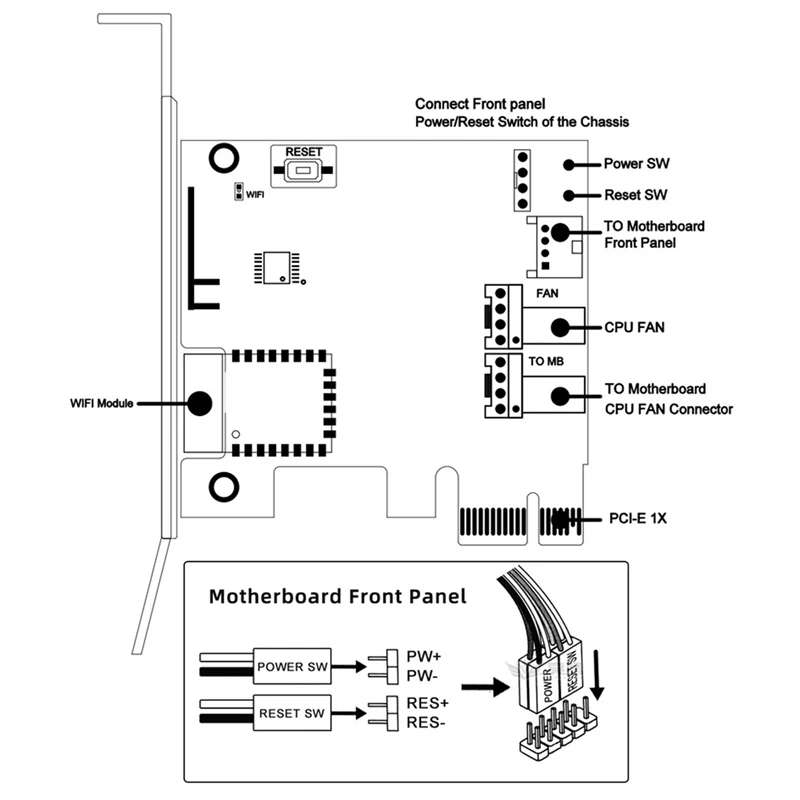 Connect Front panel
Power/Reset Switch of the Chassis

RESET

WIFI

Power SW

Reset SW

TO Motherboard
Front Panel

FAN

CPU FAN

TO MB

TO Motherboard
CPU FAN Connector

WIFI Module

PCI-E 1X

Motherboard Front Panel

POWER SW

PW+
PW-

RESET SW

RES+
RES-

POWER

RESET SW