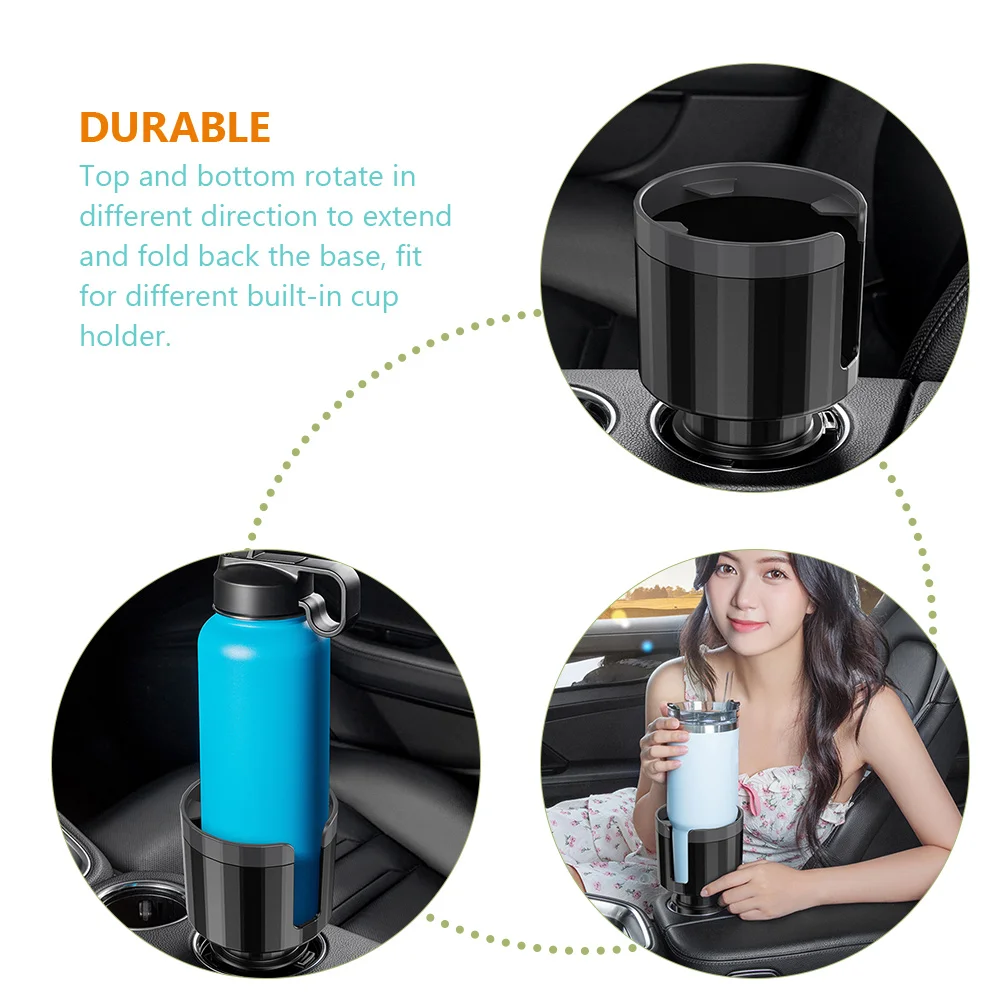 DURABLE

Top and bottom rotate in different direction to extend and fold back the base, fit for different built-in cup holder.