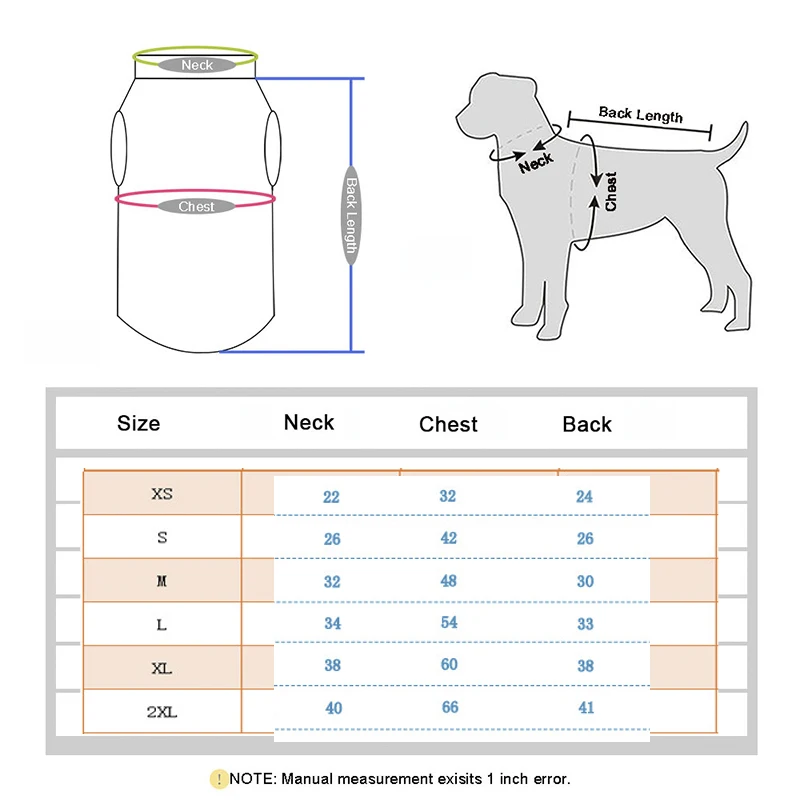 Neck

Chest

Back Length

Back Length

Neck

Chest

| Size | Neck | Chest | Back |
|---|---|---|---|
| XS | 22 | 32 | 24 |
| S | 26 | 42 | 26 |
| M | 32 | 48 | 30 |
| L | 34 | 54 | 33 |
| XL | 38 | 60 | 38 |
| 2XL | 40 | 66 | 41 |

! NOTE: Manual measurement exisits 1 inch error.