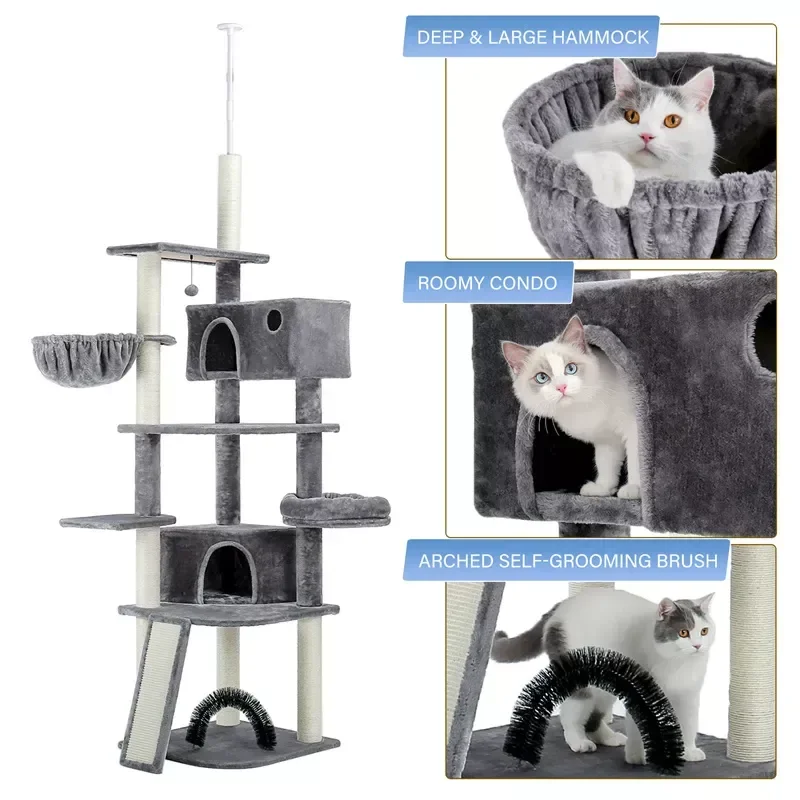 DEEP & LARGE HAMMOCK

ROOMY CONDO

ARCHED SELF-GROOMING BRUSH