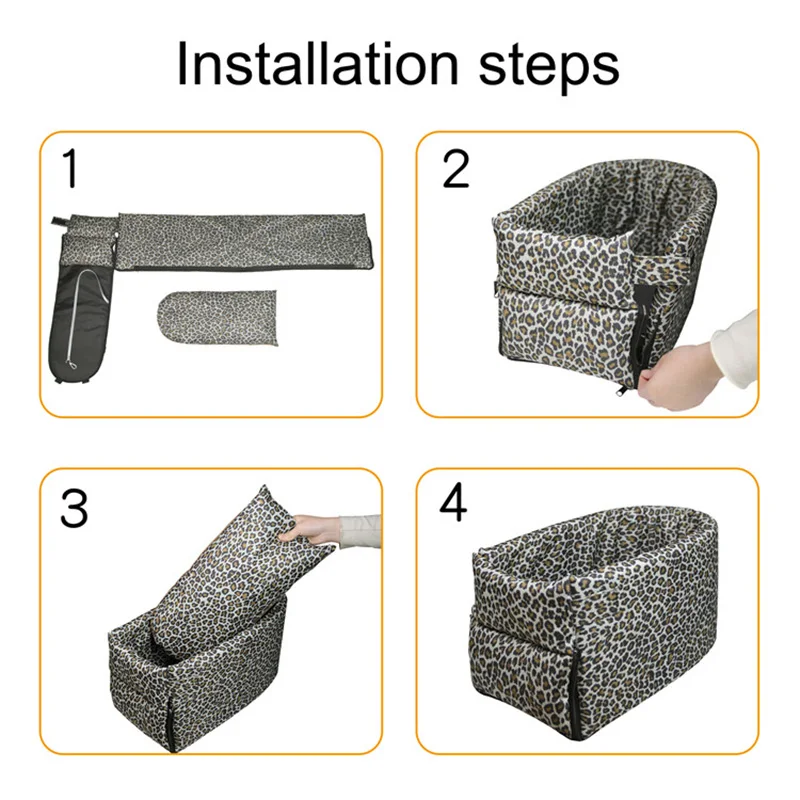 Installation steps

1

2

3

4