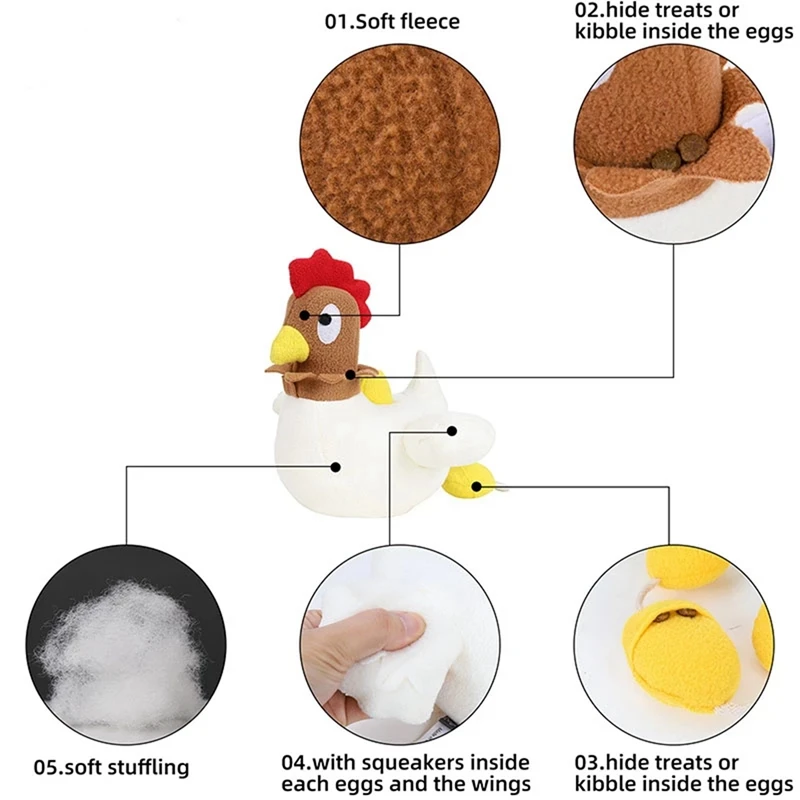 01.Soft fleece

02.hide treats or kibble inside the eggs

05.soft stuffling

04.with squeakers inside each eggs and the wings

03.hide treats or kibble inside the eggs