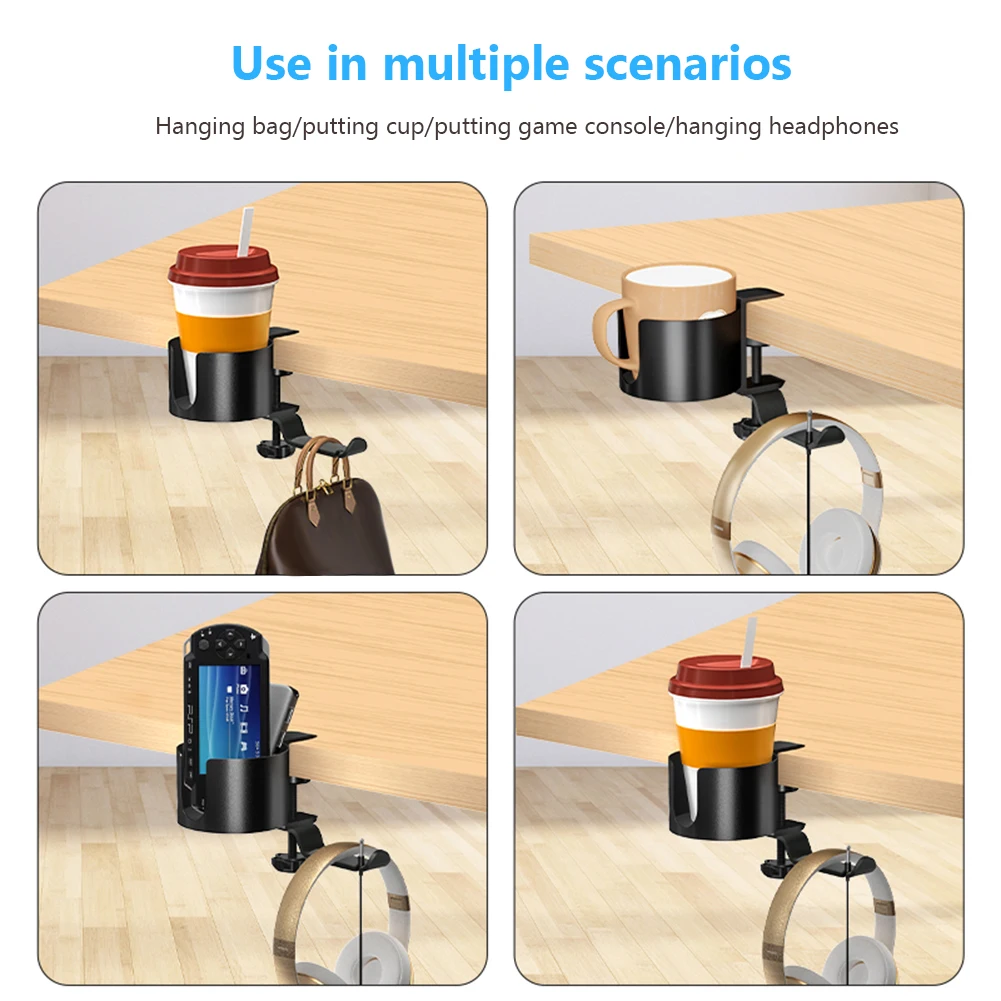 Use in multiple scenarios

Hanging bag/putting cup/putting game console/hanging headphones

PSP