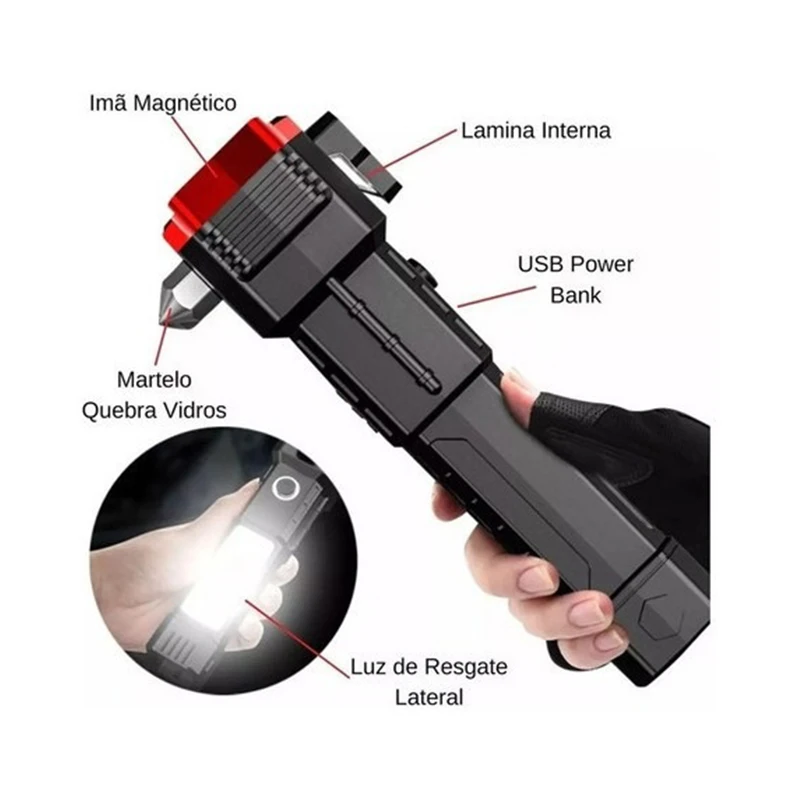 Imã Magnético

Lamina Interna

USB Power Bank

Martelo Quebra Vidros

Luz de Resgate Lateral