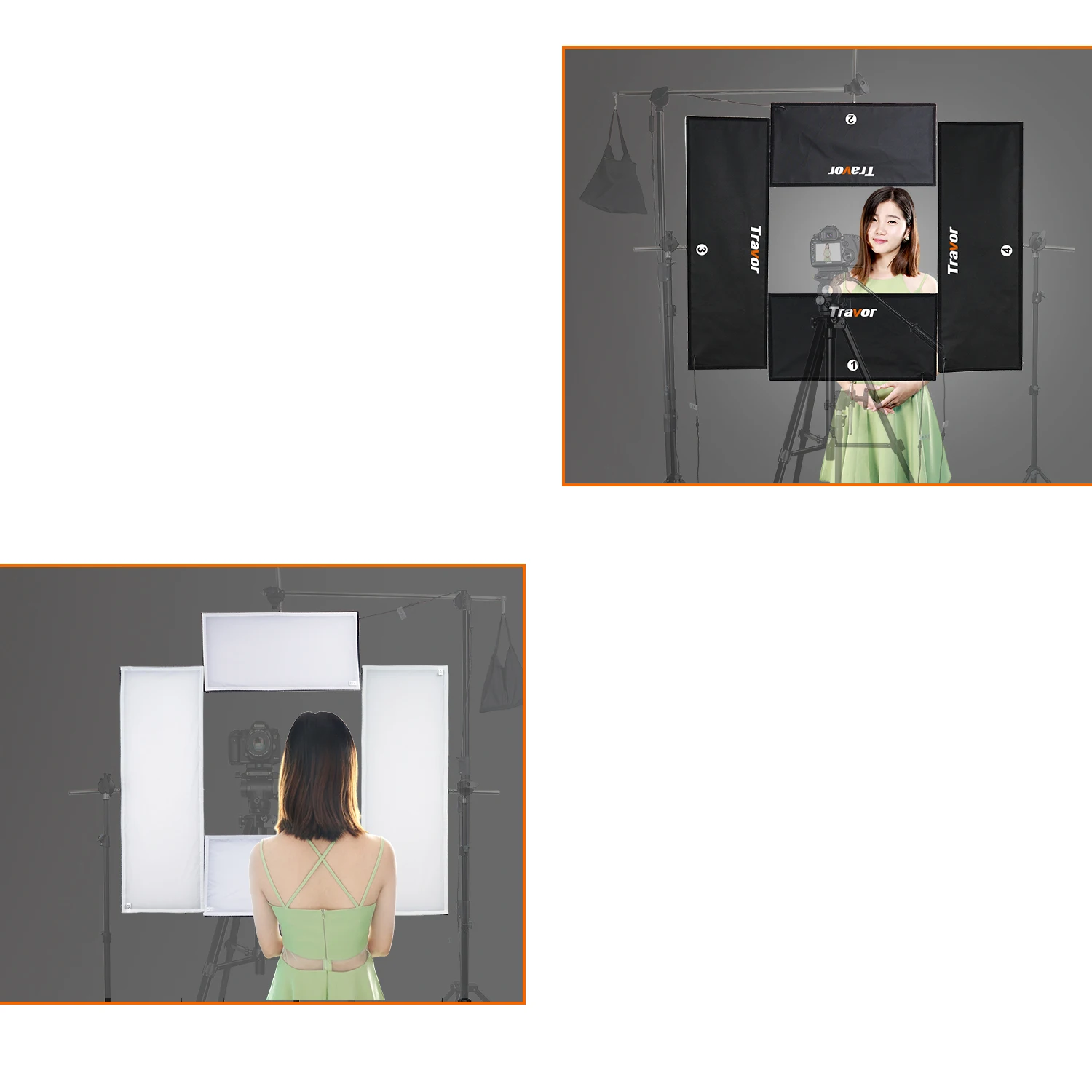 ②
Travor
③
Travor
Travor
④
Travor
①