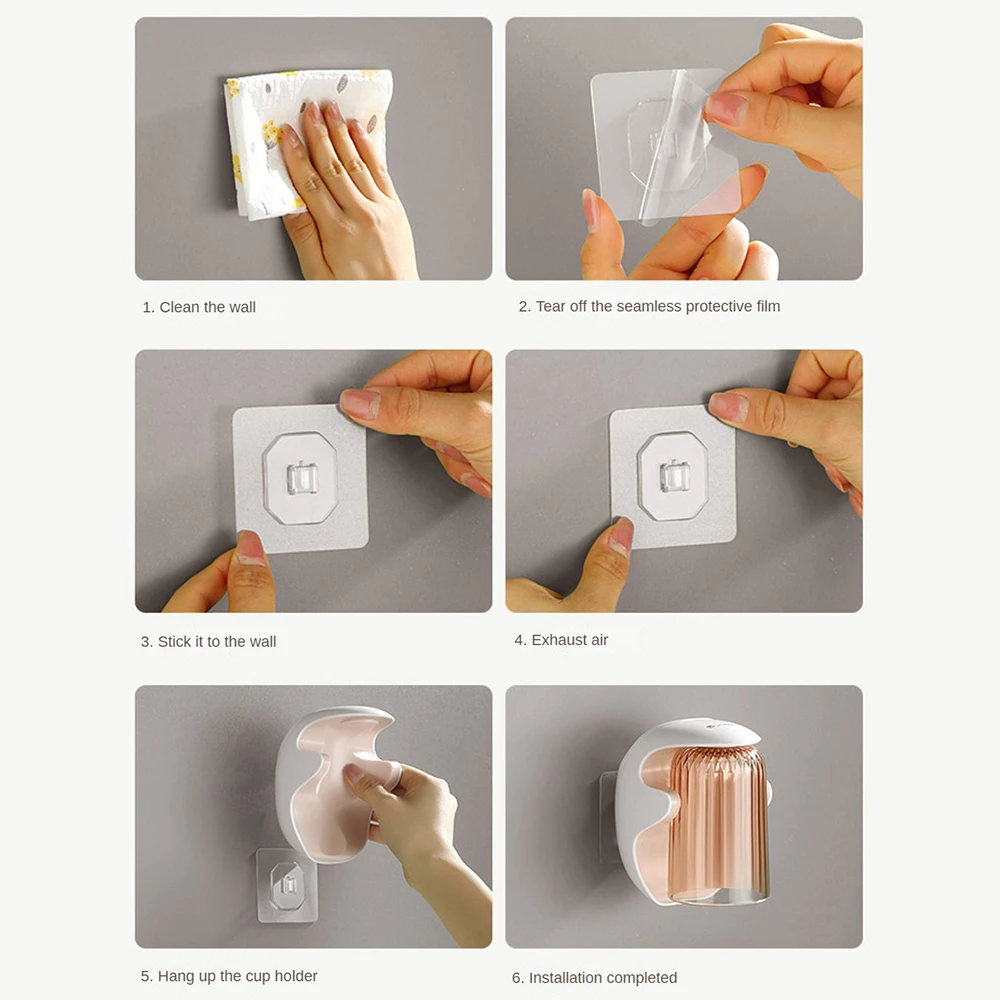 1. Clean the wall

2. Tear off the seamless protective film

3. Stick it to the wall

4. Exhaust air

5. Hang up the cup holder

6. Installation completed