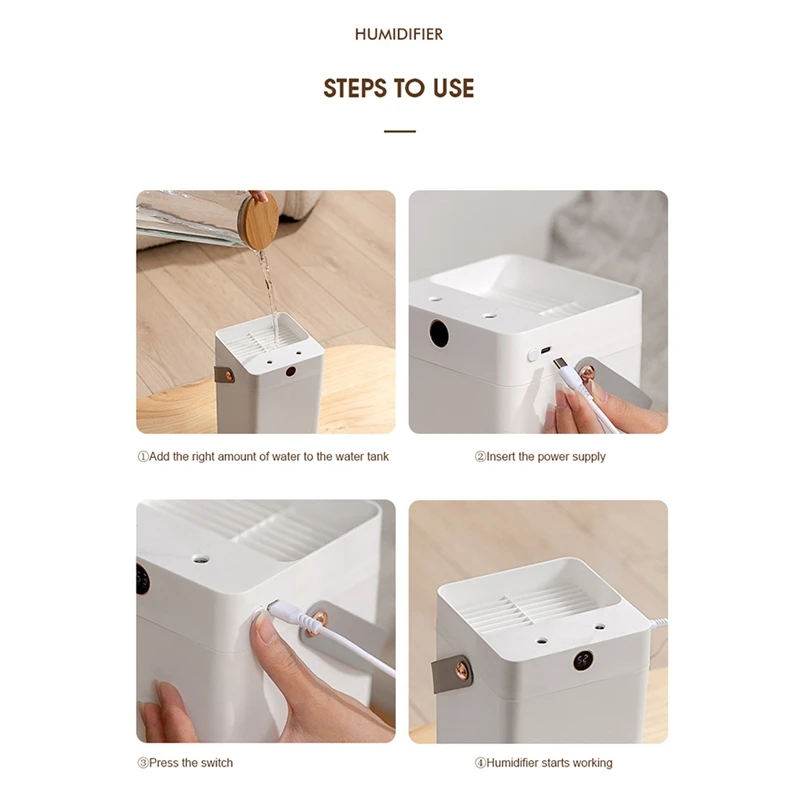 HUMIDIFIER

STEPS TO USE

①Add the right amount of water to the water tank

②Insert the power supply

③Press the switch

④Humidifier starts working