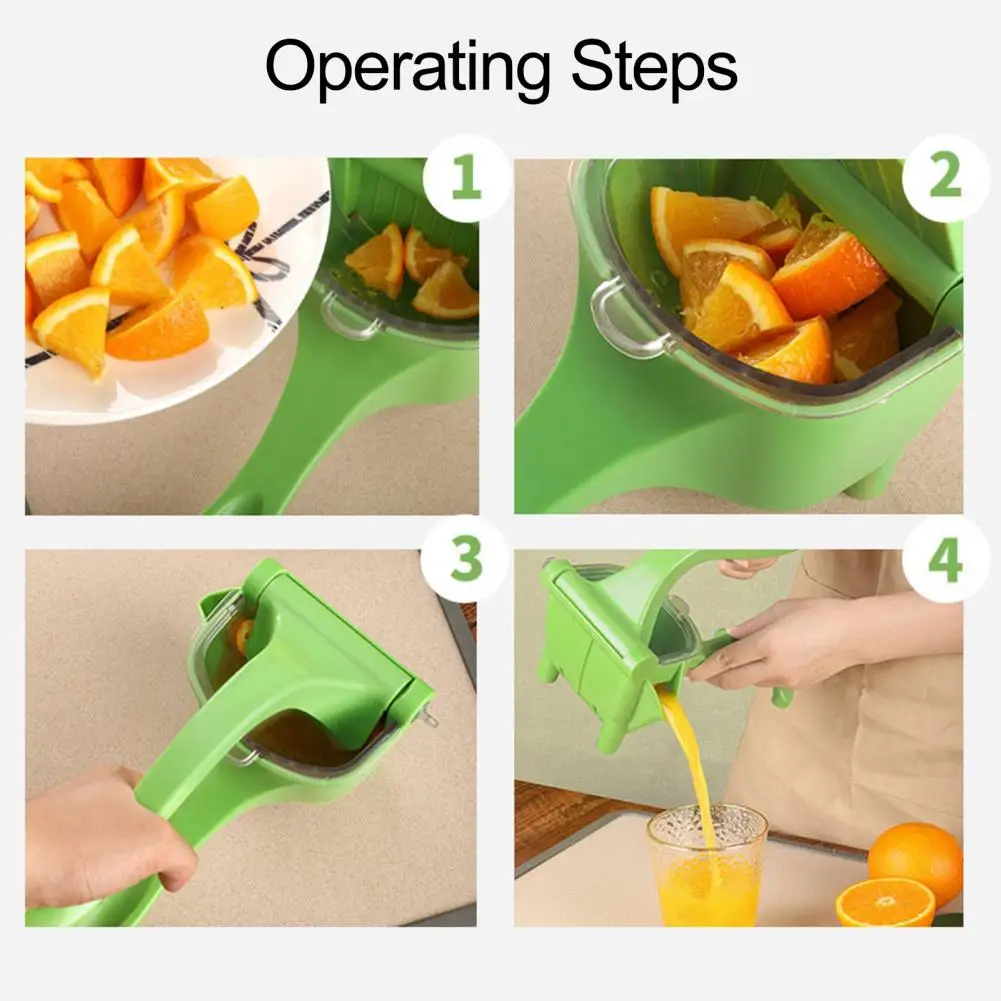 Operating Steps

1

2

3

4