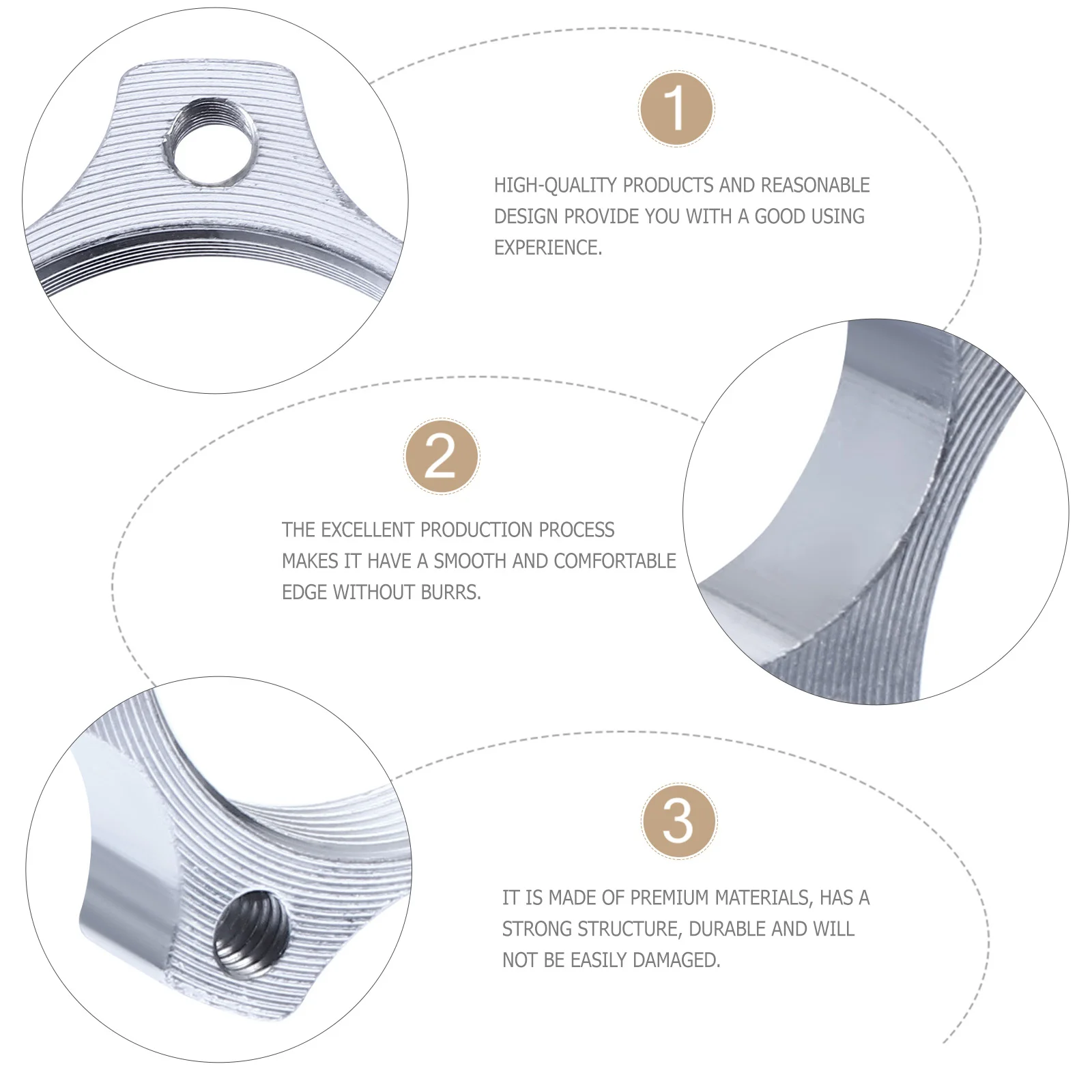 1

HIGH-QUALITY PRODUCTS AND REASONABLE DESIGN PROVIDE YOU WITH A GOOD USING EXPERIENCE.

2

THE EXCELLENT PRODUCTION PROCESS MAKES IT HAVE A SMOOTH AND COMFORTABLE EDGE WITHOUT BURRS.

3

IT IS MADE OF PREMIUM MATERIALS, HAS A STRONG STRUCTURE, DURABLE AND WILL NOT BE EASILY DAMAGED.