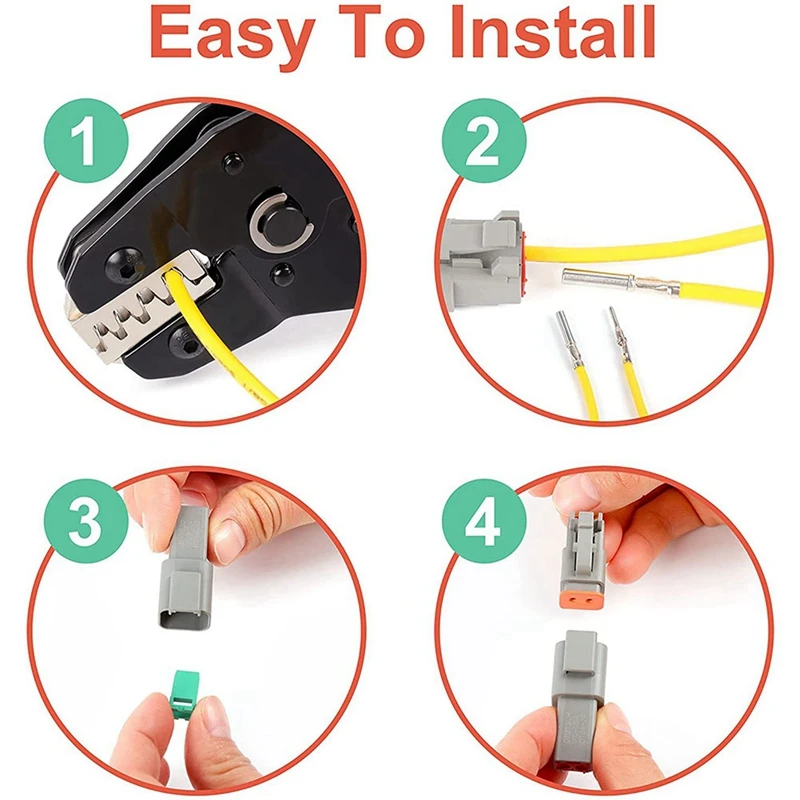 Easy To Install

1

2

3

4