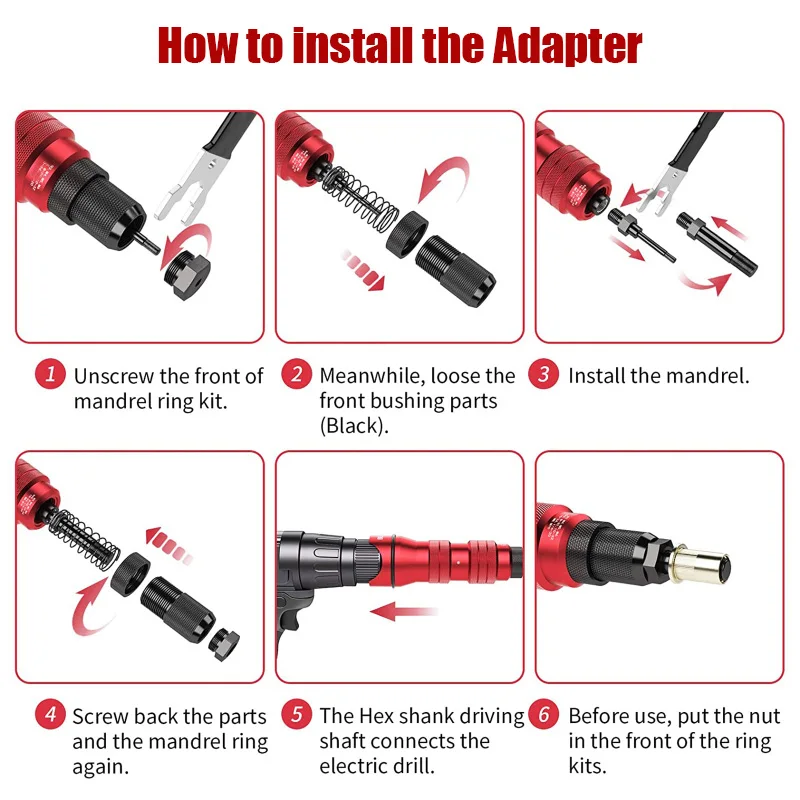 How to install the Adapter

1 Unscrew the front of mandrel ring kit.

2 Meanwhile, loose the front bushing parts (Black).

3 Install the mandrel.

4 Screw back the parts and the mandrel ring again.

5 The Hex shank driving shaft connects the electric drill.

6 Before use, put the nut in the front of the ring kits.