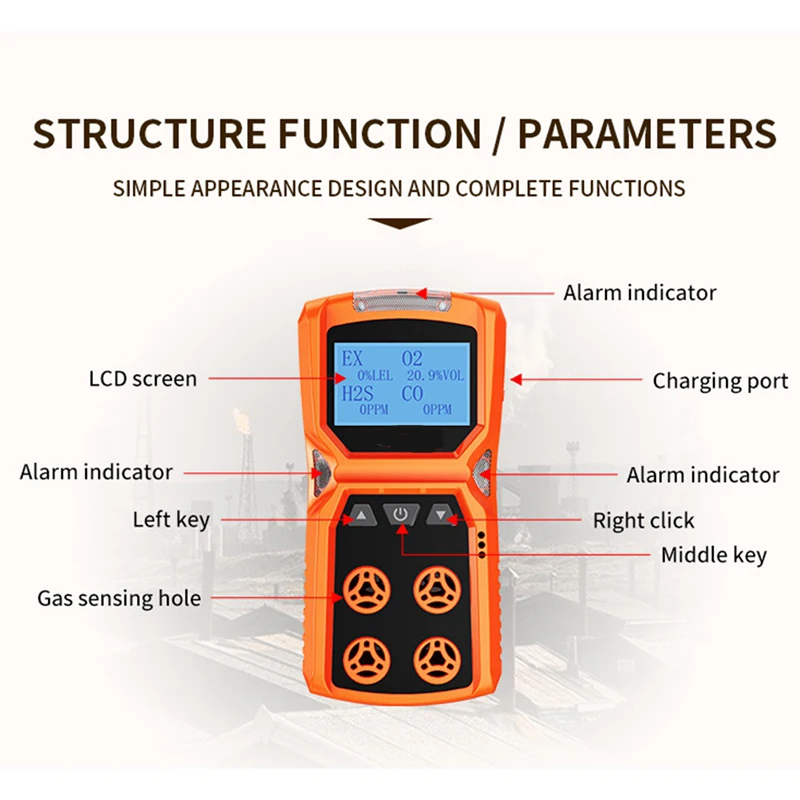 STRUCTURE FUNCTION / PARAMETERS

SIMPLE APPEARANCE DESIGN AND COMPLETE FUNCTIONS

Alarm indicator

LCD screen

EX O2
0%LEL 20.9%VOL
H2S CO
0PPM 0PPM

Charging port

Alarm indicator

Alarm indicator

Left key

Right click

Middle key

Gas sensing hole