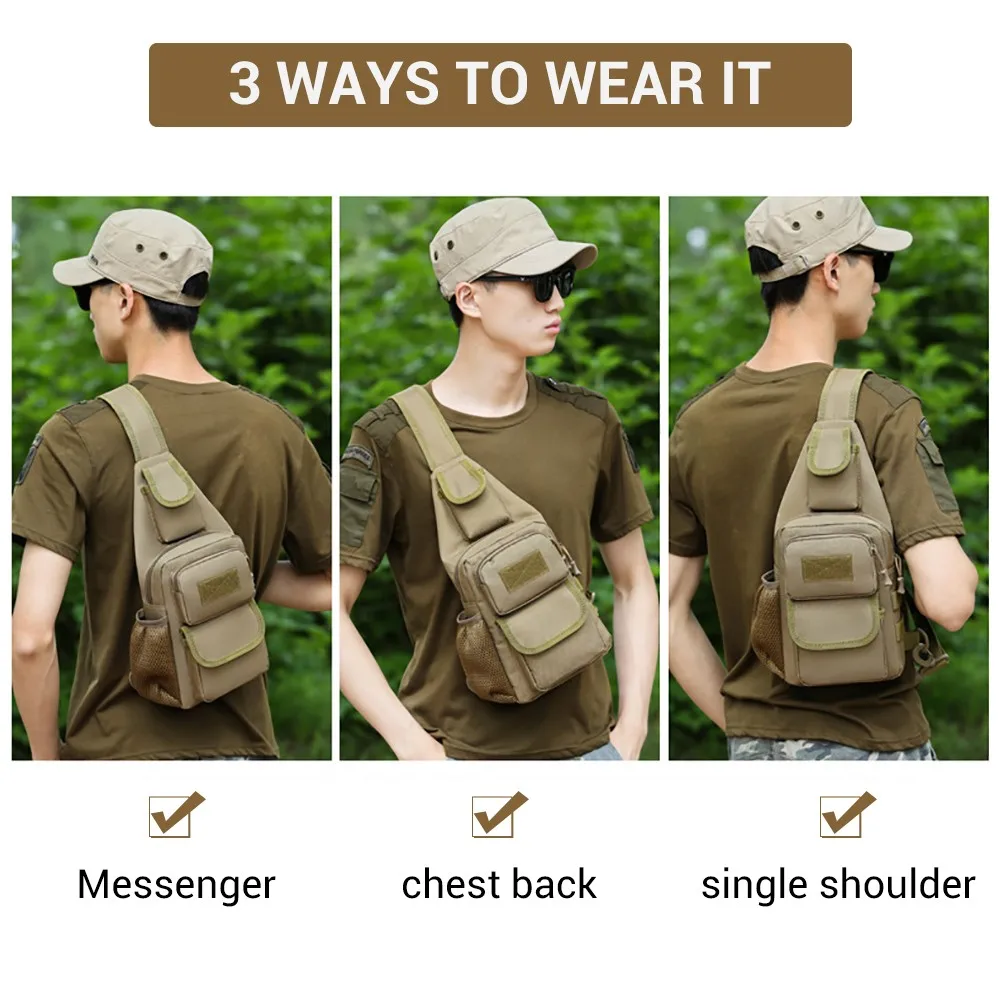 3 WAYS TO WEAR IT

Messenger

chest back

single shoulder