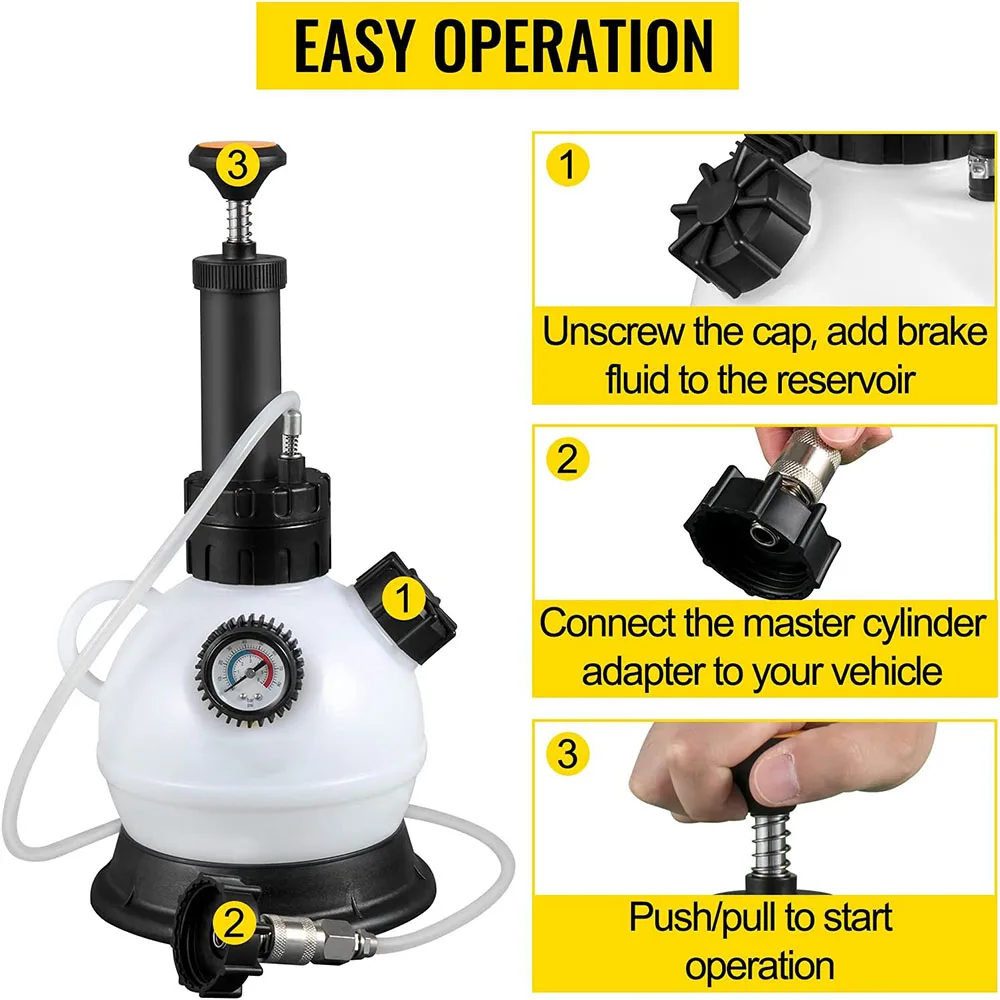 EASY OPERATION

3

1

2

1

Unscrew the cap, add brake fluid to the reservoir

2

Connect the master cylinder adapter to your vehicle

3

Push/pull to start operation