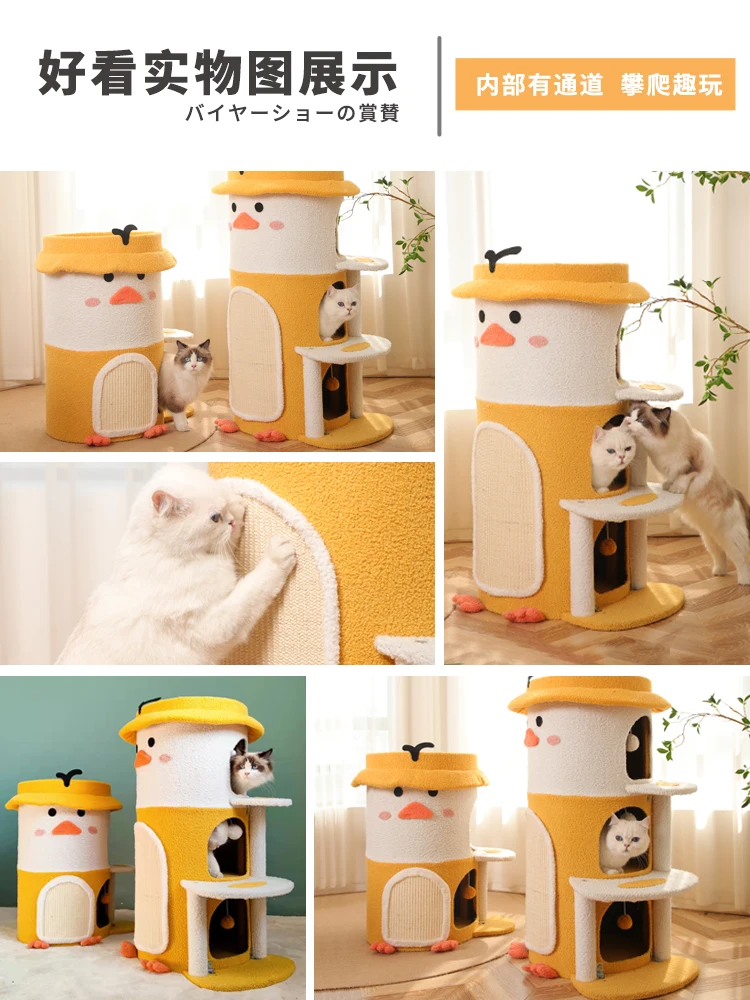 好看实物图展示
バイヤーショーの賞賛

内部有通道 攀爬趣玩