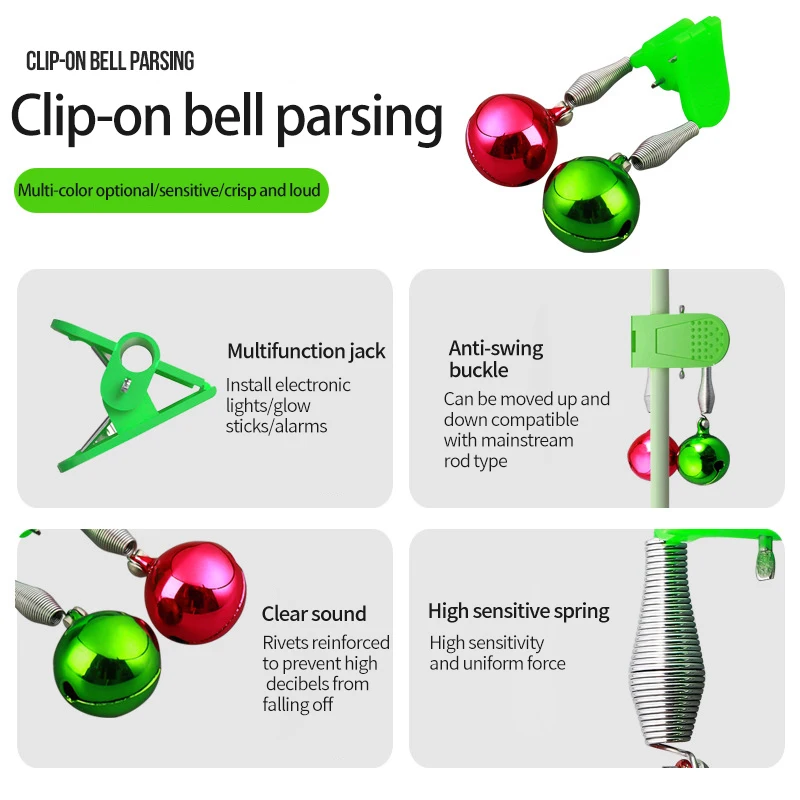 CLIP-ON BELL PARSING

Clip-on bell parsing

Multi-color optional/sensitive/crisp and loud

Multifunction jack

Install electronic lights/glow sticks/alarms

Anti-swing buckle

Can be moved up and down compatible with mainstream rod type

Clear sound

Rivets reinforced to prevent high decibels from falling off

High sensitive spring

High sensitivity and uniform force