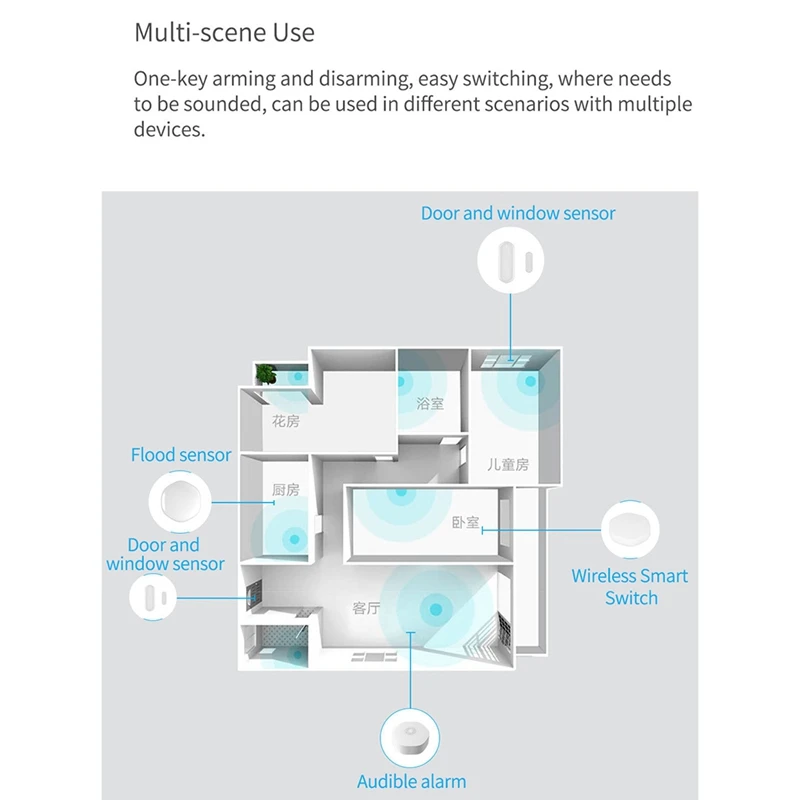 Multi-scene Use

One-key arming and disarming, easy switching, where needs to be sounded, can be used in different scenarios with multiple devices.

Door and window sensor

花房

浴室

儿童房

Flood sensor

厨房

卧室

Door and window sensor

Wireless Smart Switch

客厅

Audible alarm