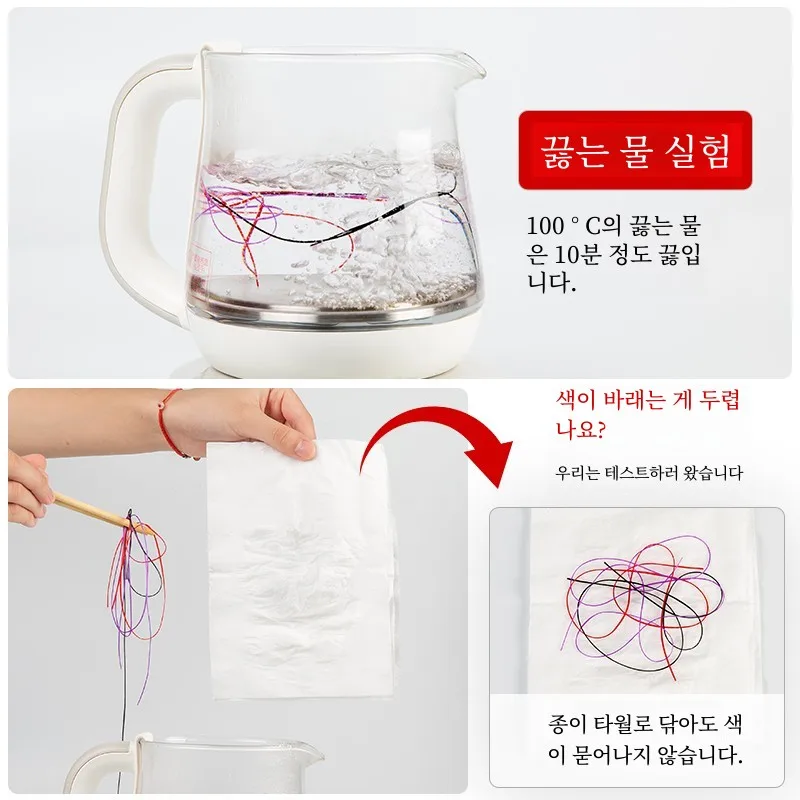 끓는 물 실험

100 ° C의 끓는 물은 10분 정도 끓입니다.

색이 바래는 게 두렵나요?

우리는 테스트하러 왔습니다

종이 타월로 닦아도 색이 묻어나지 않습니다.