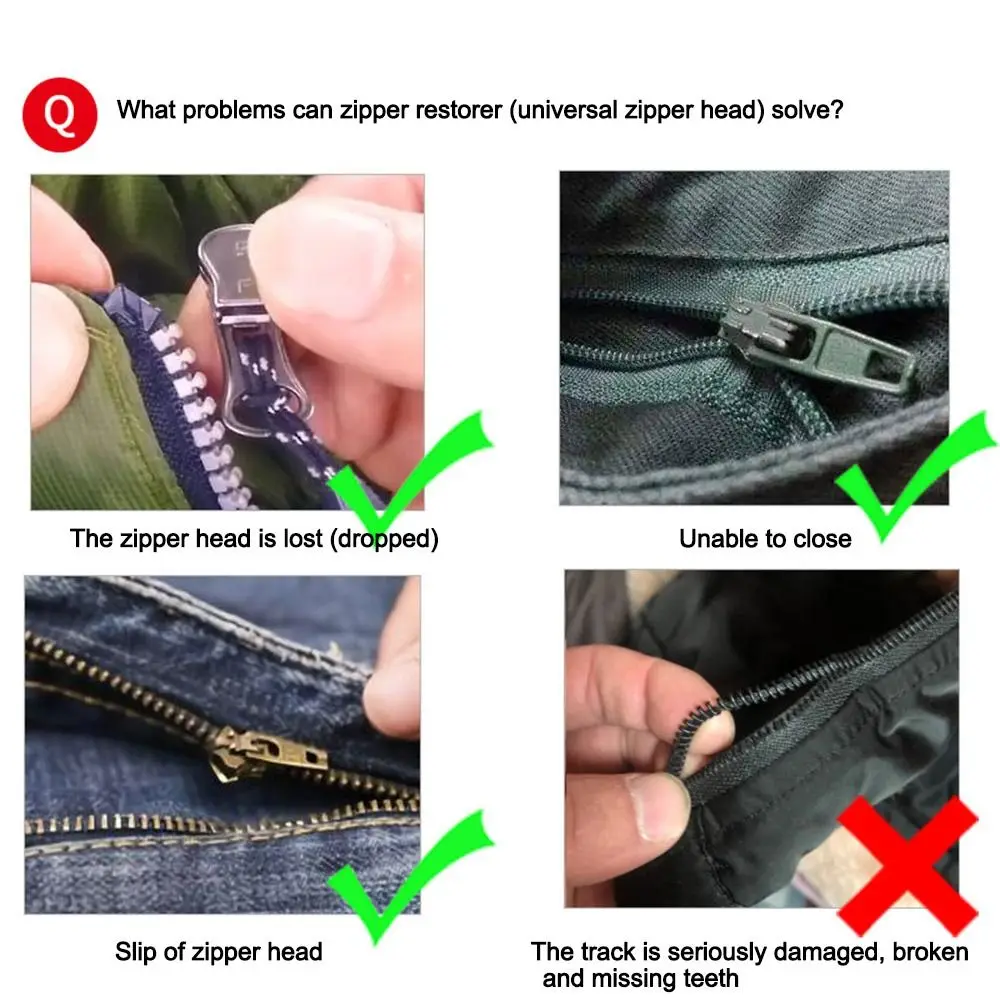 Q What problems can zipper restorer (universal zipper head) solve?

The zipper head is lost (dropped)

Unable to close

Slip of zipper head

The track is seriously damaged, broken and missing teeth