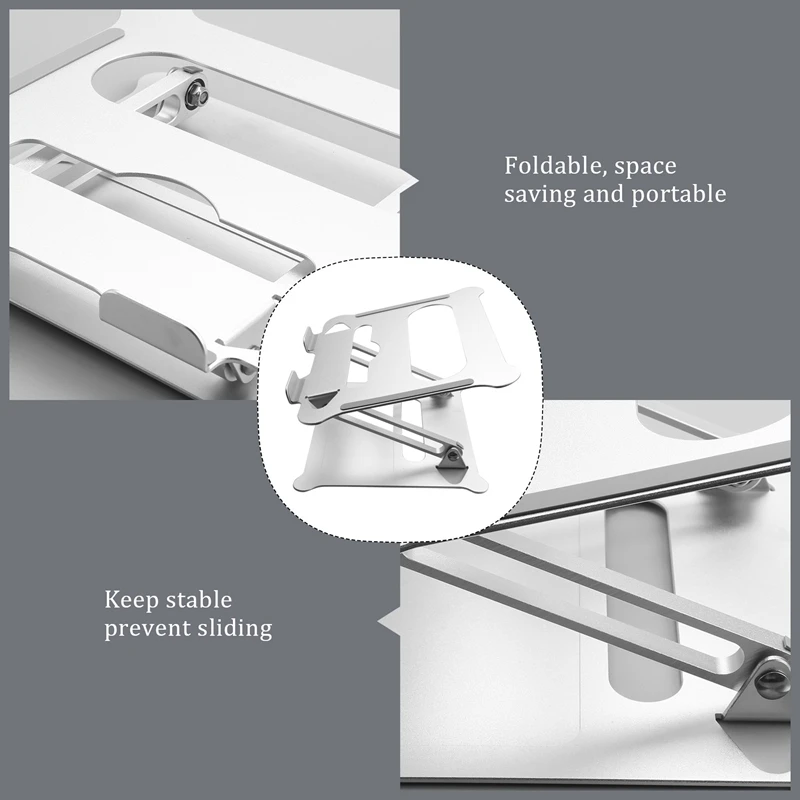 Foldable, space saving and portable

Keep stable prevent sliding