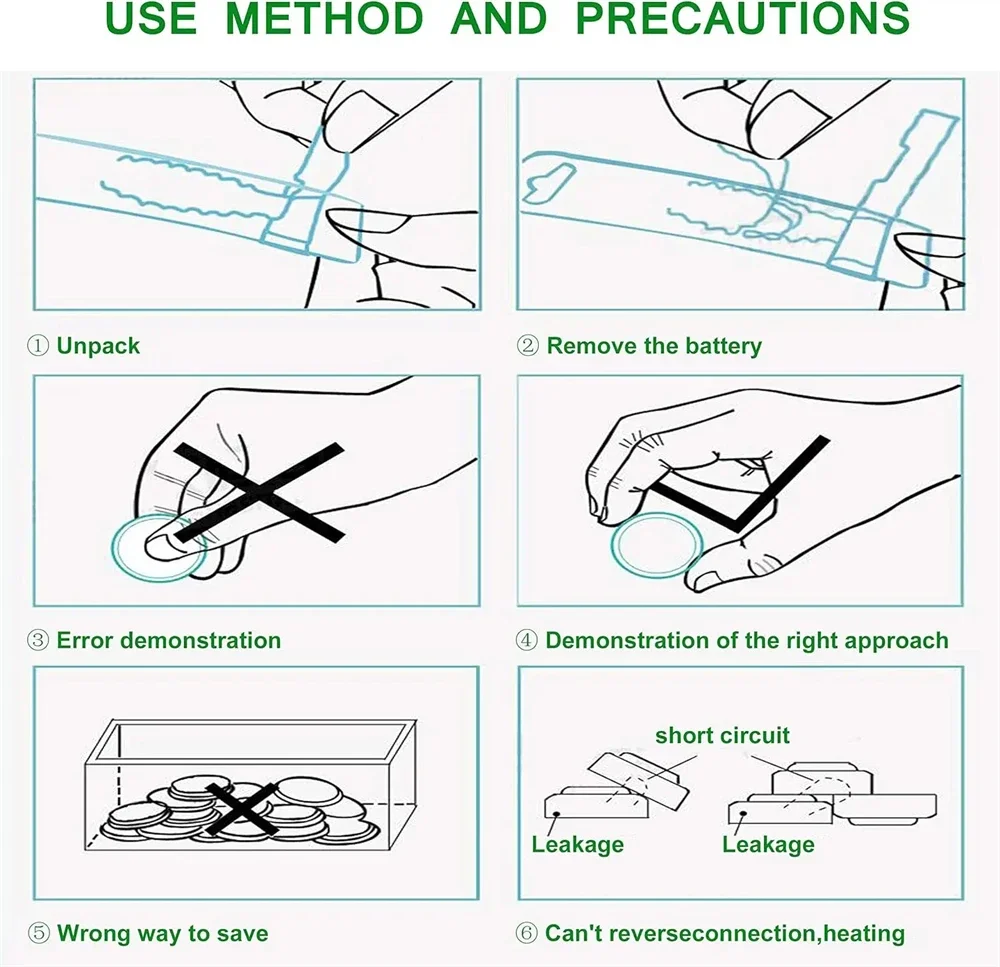 USE METHOD AND PRECAUTIONS

① Unpack

② Remove the battery

③ Error demonstration

④ Demonstration of the right approach

⑤ Wrong way to save

short circuit

Leakage

Leakage

⑥ Can't reverseconnection,heating