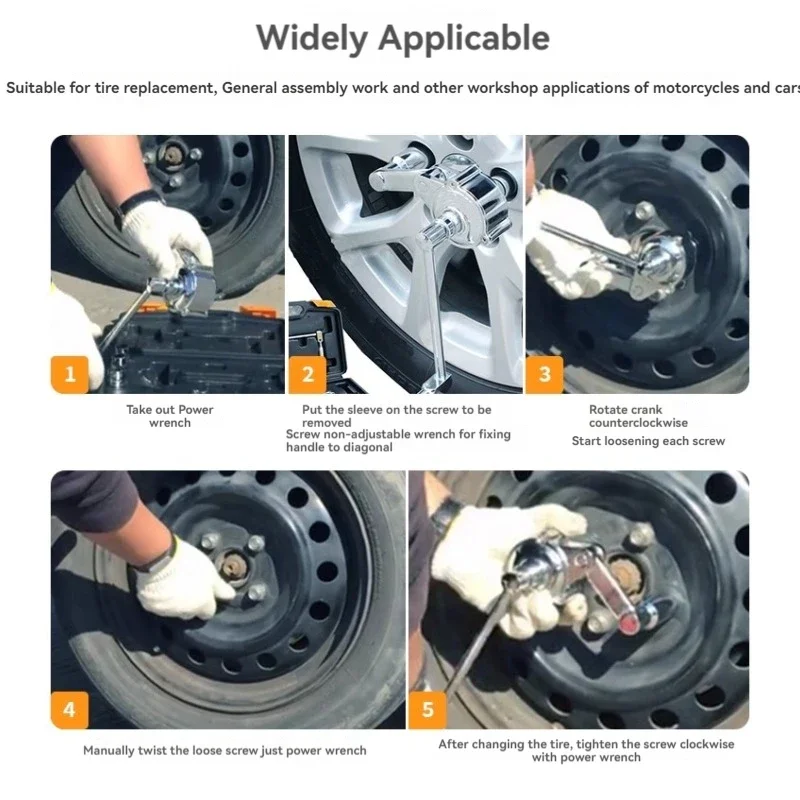 Widely Applicable

Suitable for tire replacement, General assembly work and other workshop applications of motorcycles and cars

1

Take out Power wrench

2

Put the sleeve on the screw to be removed
Screw non-adjustable wrench for fixing handle to diagonal

3

Rotate crank counterclockwise
Start loosening each screw

4

Manually twist the loose screw just power wrench

5

After changing the tire, tighten the screw clockwise with power wrench