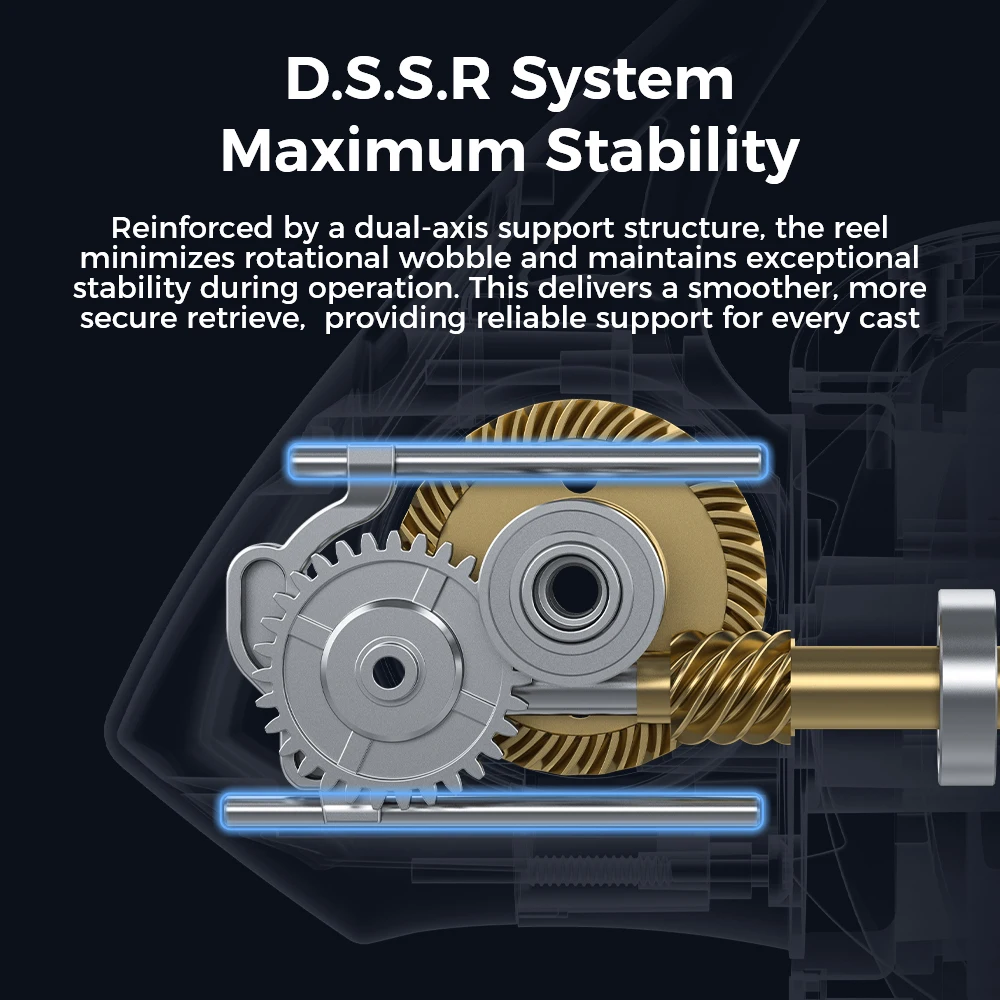 D.S.S.R System
Maximum Stability

Reinforced by a dual-axis support structure, the reel minimizes rotational wobble and maintains exceptional stability during operation. This delivers a smoother, more secure retrieve,  providing reliable support for every cast