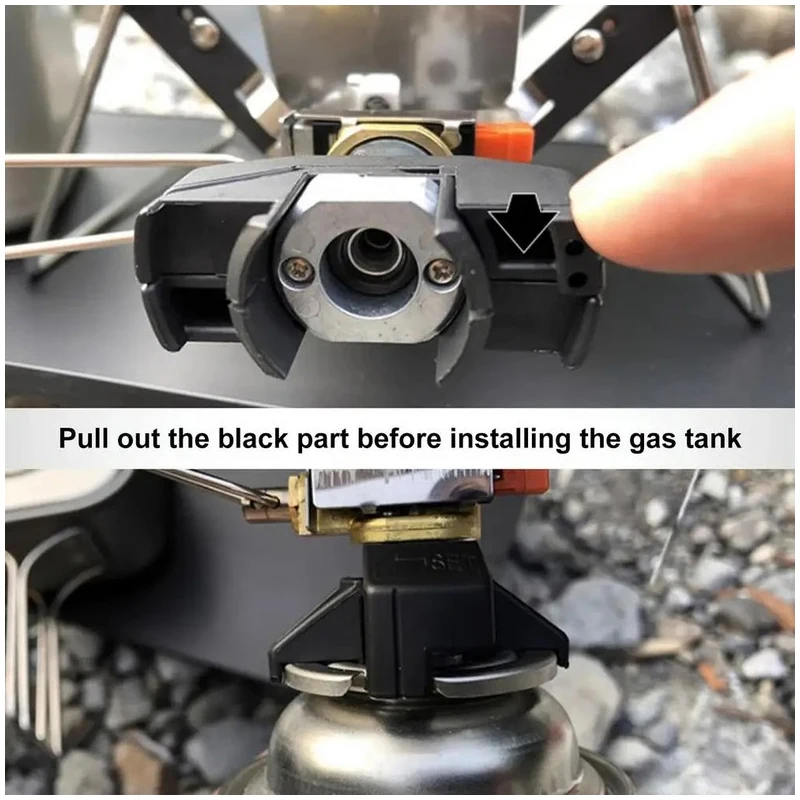 Pull out the black part before installing the gas tank

SET