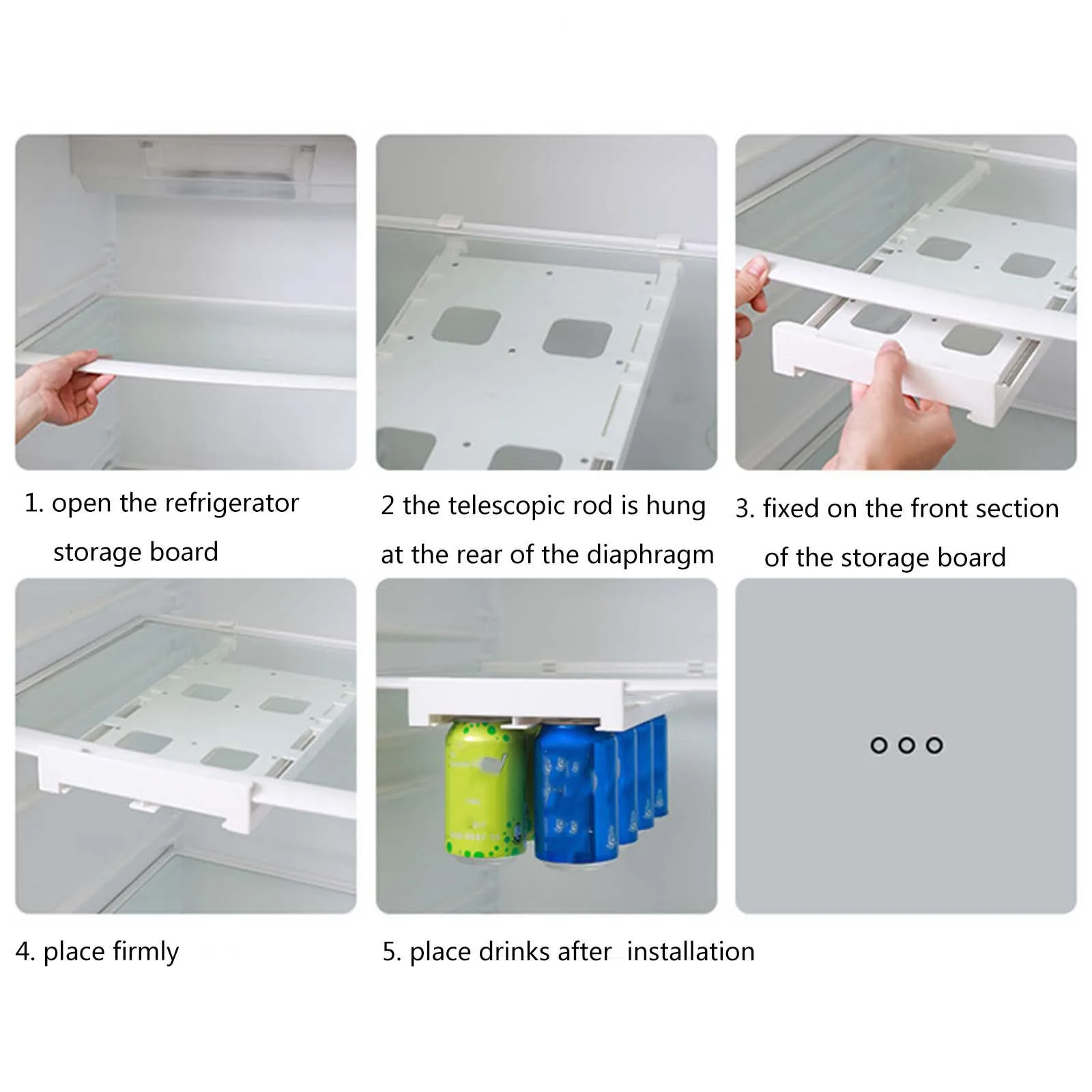 1. open the refrigerator storage board

2 the telescopic rod is hung at the rear of the diaphragm

3. fixed on the front section of the storage board

4. place firmly

5. place drinks after installation