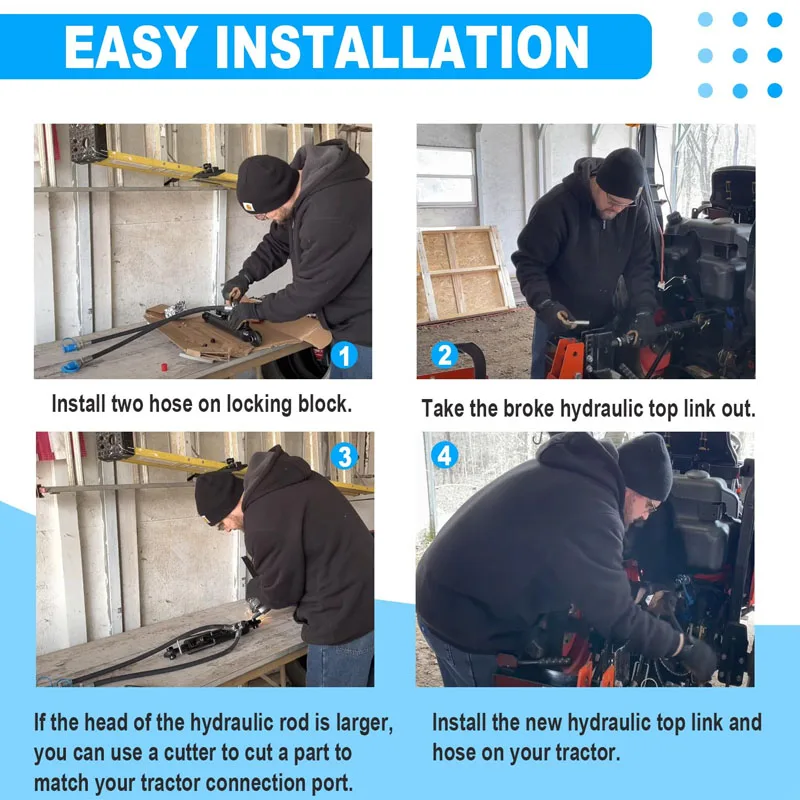 EASY INSTALLATION

1

Install two hose on locking block.

2

Take the broke hydraulic top link out.

3

If the head of the hydraulic rod is larger, you can use a cutter to cut a part to match your tractor connection port.

4

Install the new hydraulic top link and hose on your tractor.