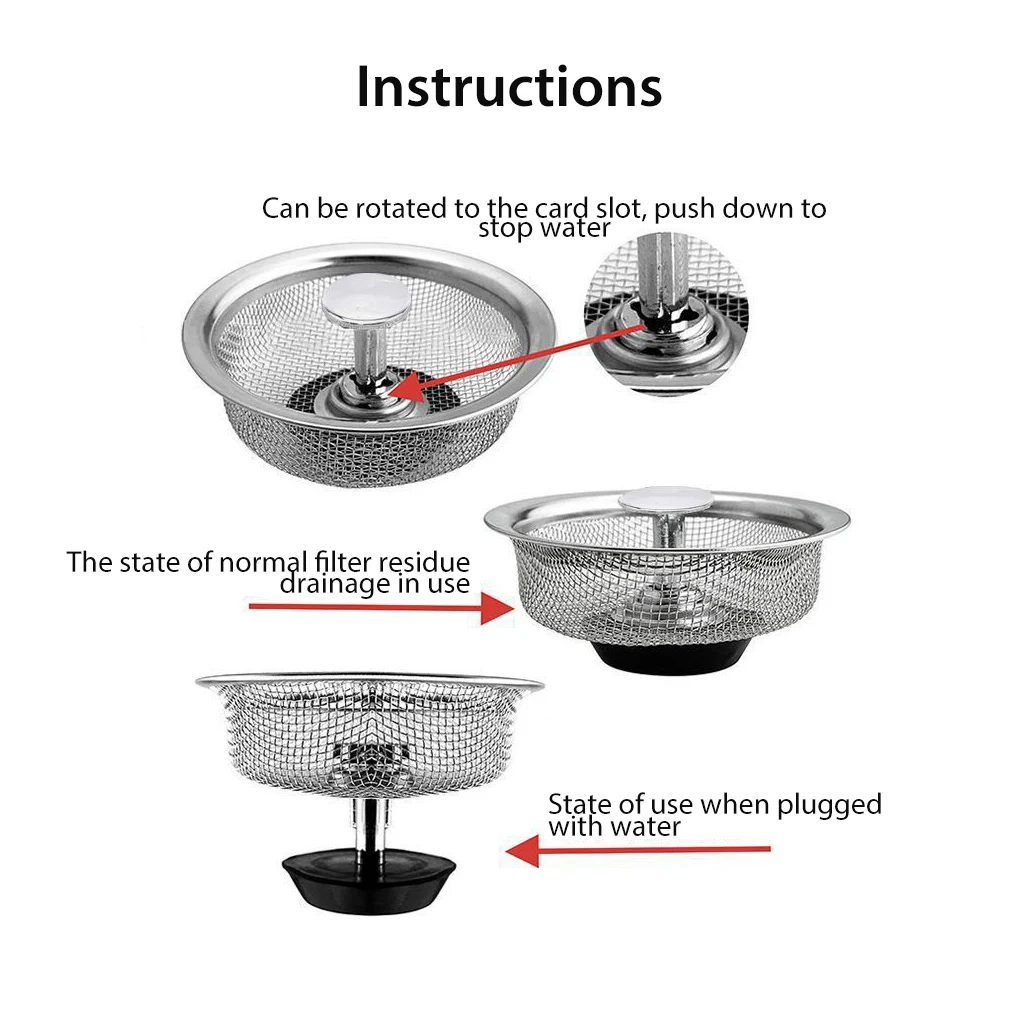 Instructions

Can be rotated to the card slot, push down to stop water

The state of normal filter residue drainage in use

State of use when plugged with water