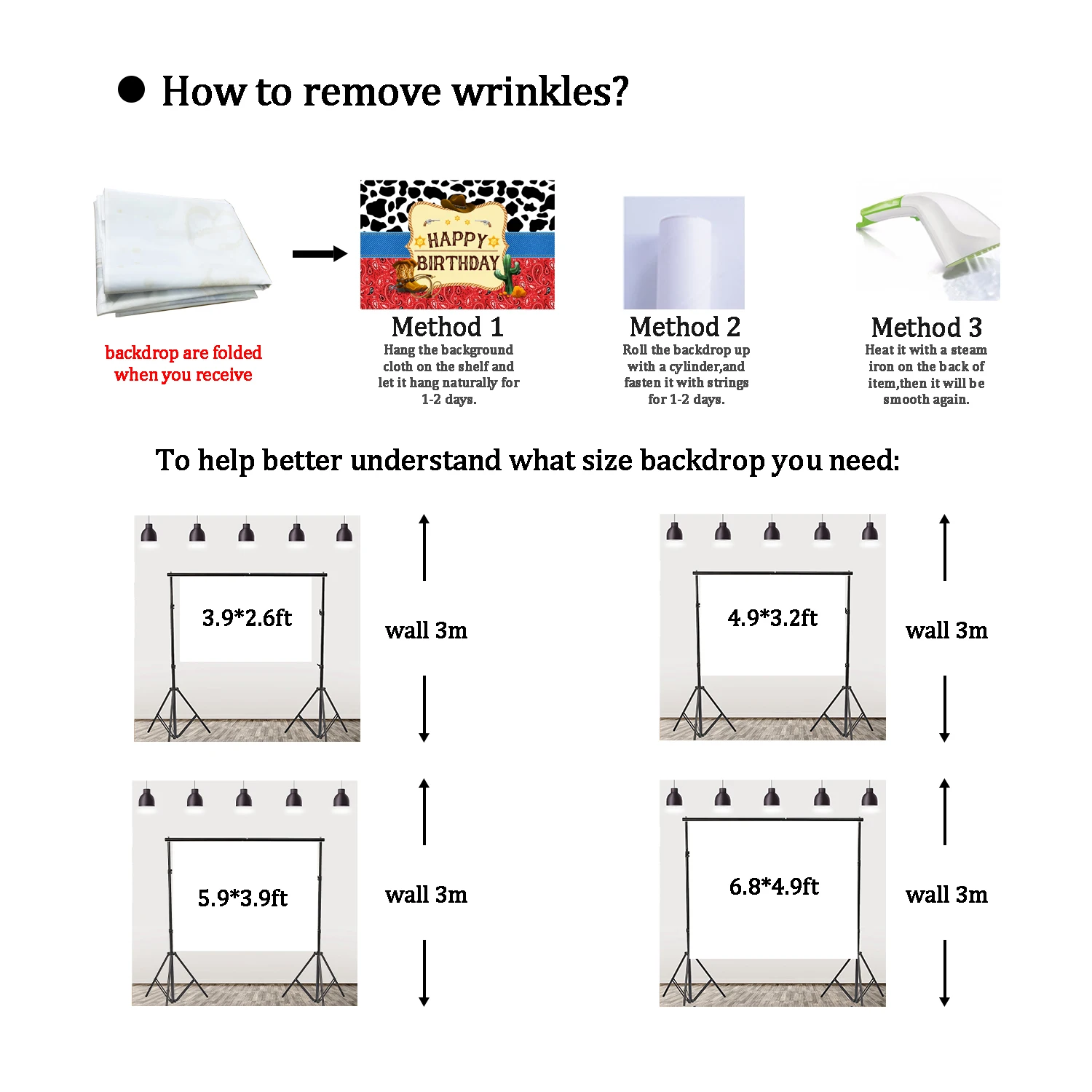 ● How to remove wrinkles?

backdrop are folded when you receive

HAPPY BIRTHDAY

Method 1
Hang the background cloth on the shelf and let it hang naturally for 1-2 days.

Method 2
Roll the backdrop up with a cylinder,and fasten it with strings for 1-2 days.

Method 3
Heat it with a steam iron on the back of item,then it will be smooth again.

To help better understand what size backdrop you need:

3.9*2.6ft

wall 3m

4.9*3.2ft

wall 3m

5.9*3.9ft

wall 3m

6.8*4.9ft

wall 3m