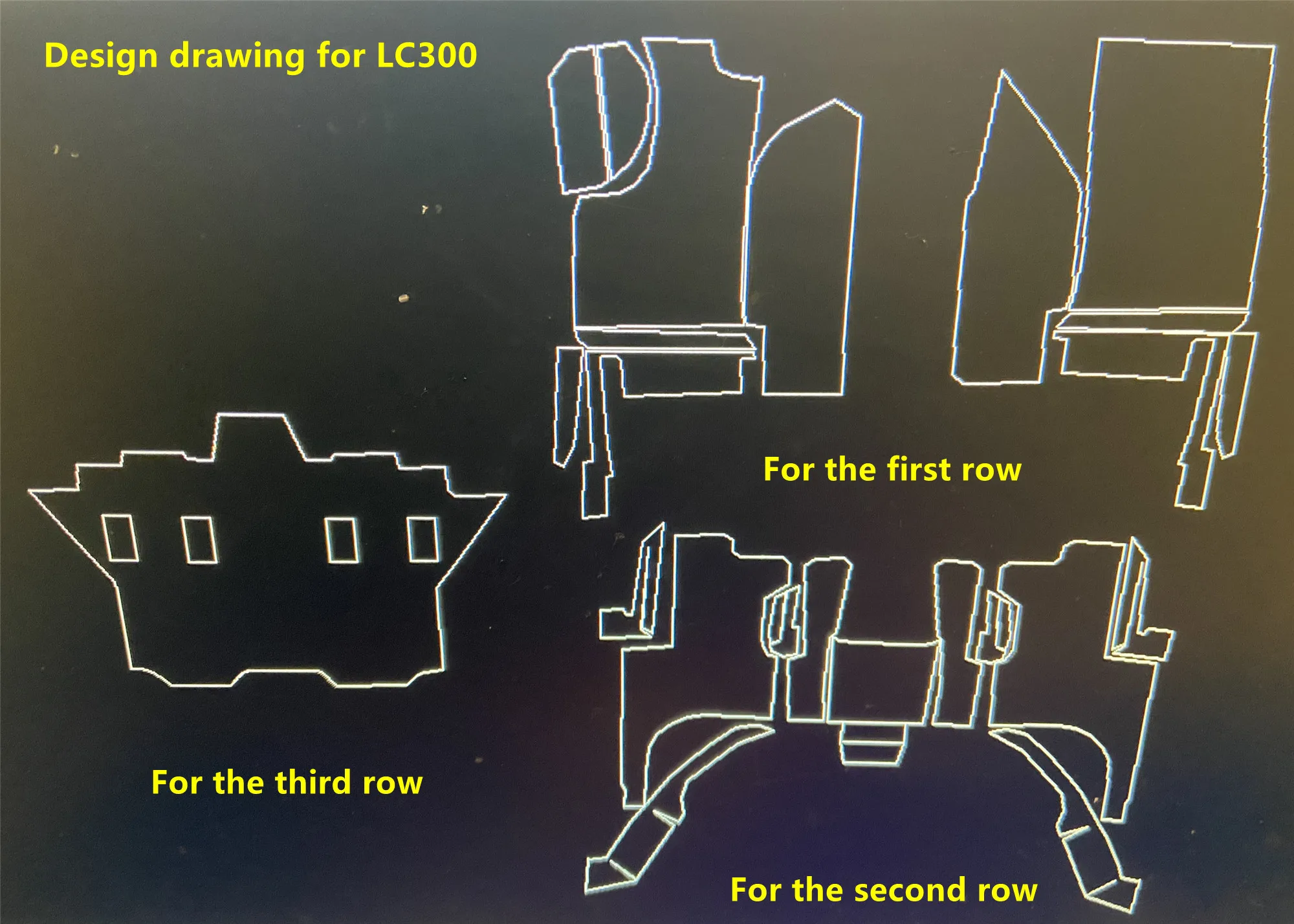 Design drawing for LC300

For the first row

For the third row

For the second row