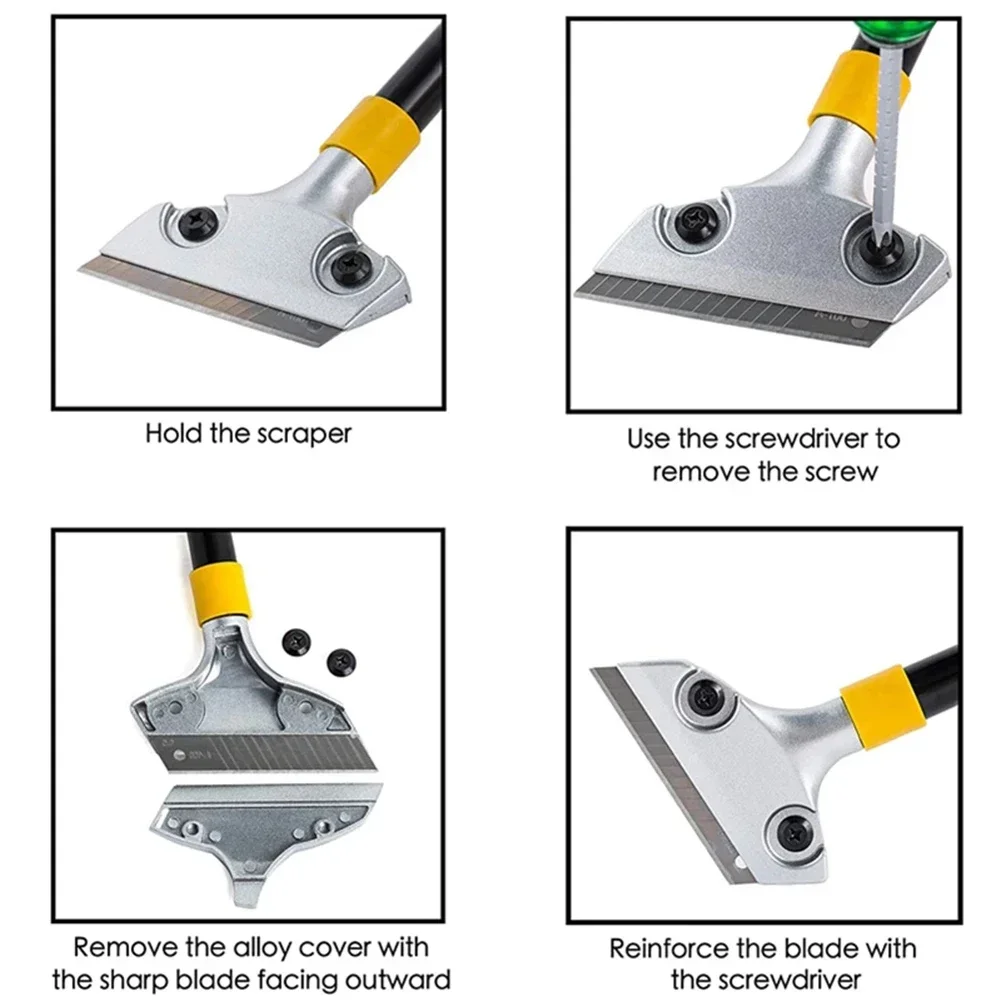 Hold the scraper

Use the screwdriver to remove the screw

Remove the alloy cover with the sharp blade facing outward

Reinforce the blade with the screwdriver